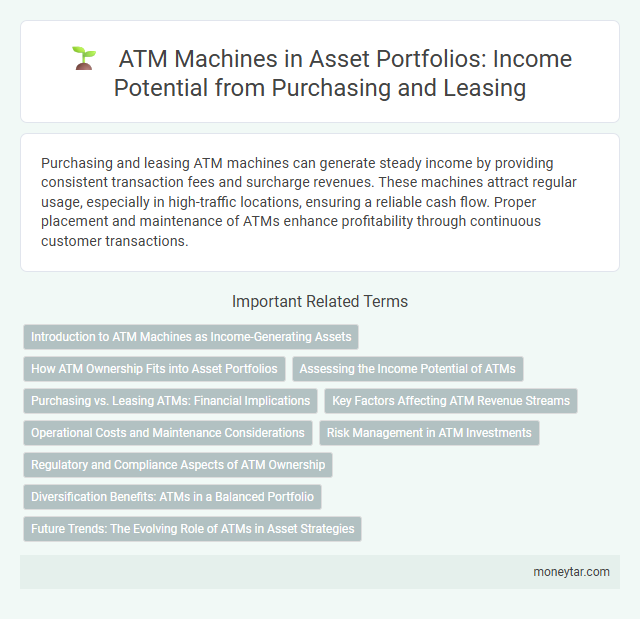 ATM Machines in Asset Portfolios: Income Potential from Purchasing and Leasing

Purchasing and leasing ATM machines can generate steady income by providing consistent transaction fees and surcharge revenues. These machines attract regular usage, especially in high-traffic locations, ensuring a reliable cash flow. Proper placement and maintenance of ATMs enhance profitability through continuous customer transactions.

Important Related Terms

Introduction to ATM Machines as Income-Generating Assets

How ATM Ownership Fits into Asset Portfolios

Assessing the Income Potential of ATMs

Purchasing vs. Leasing ATMs: Financial Implications

Key Factors Affecting ATM Revenue Streams

Operational Costs and Maintenance Considerations

Risk Management in ATM Investments

Regulatory and Compliance Aspects of ATM Ownership

Diversification Benefits: ATMs in a Balanced Portfolio

Future Trends: The Evolving Role of ATMs in Asset Strategies

moneytar.com