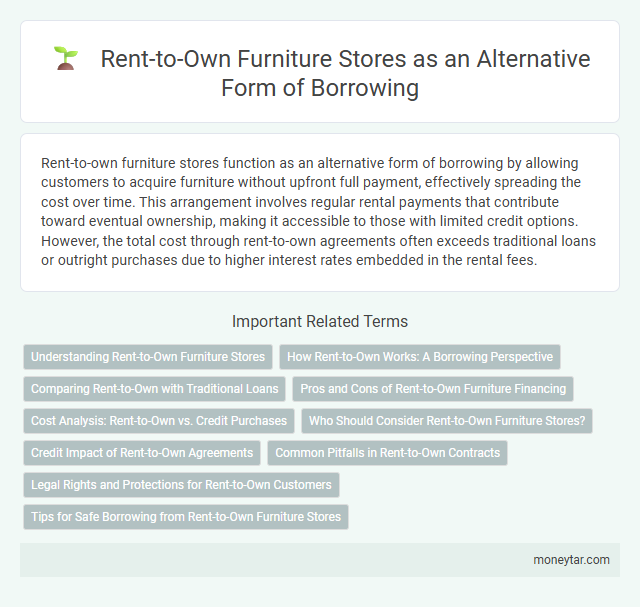 Rent-to-Own Furniture Stores as an Alternative Form of Borrowing

Rent-to-own furniture stores function as an alternative form of borrowing by allowing customers to acquire furniture without upfront full payment, effectively spreading the cost over time. This arrangement involves regular rental payments that contribute toward eventual ownership, making it accessible to those with limited credit options. However, the total cost through rent-to-own agreements often exceeds traditional loans or outright purchases due to higher interest rates embedded in the rental fees.

Important Related Terms

Understanding Rent-to-Own Furniture Stores

How Rent-to-Own Works: A Borrowing Perspective

Comparing Rent-to-Own with Traditional Loans

Pros and Cons of Rent-to-Own Furniture Financing

Cost Analysis: Rent-to-Own vs. Credit Purchases

Who Should Consider Rent-to-Own Furniture Stores?

Credit Impact of Rent-to-Own Agreements

Common Pitfalls in Rent-to-Own Contracts

Legal Rights and Protections for Rent-to-Own Customers

Tips for Safe Borrowing from Rent-to-Own Furniture Stores

moneytar.com