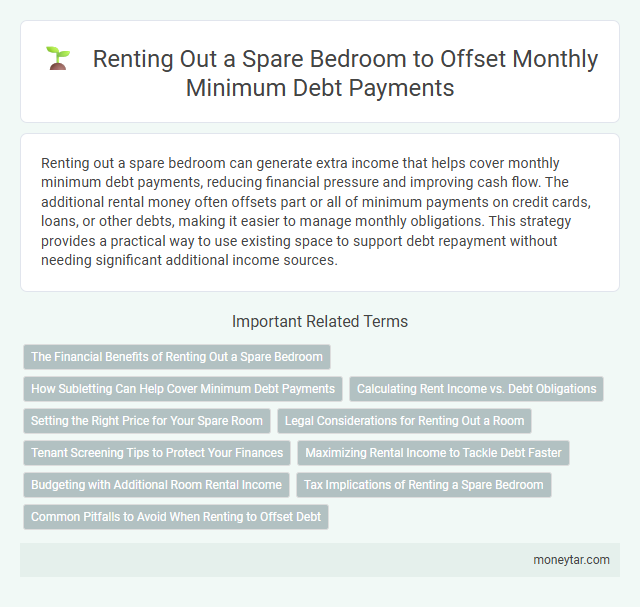 Renting Out a Spare Bedroom to Offset Monthly Minimum Debt Payments

Renting out a spare bedroom can generate extra income that helps cover monthly minimum debt payments, reducing financial pressure and improving cash flow. The additional rental money often offsets part or all of minimum payments on credit cards, loans, or other debts, making it easier to manage monthly obligations. This strategy provides a practical way to use existing space to support debt repayment without needing significant additional income sources.

Important Related Terms

The Financial Benefits of Renting Out a Spare Bedroom

How Subletting Can Help Cover Minimum Debt Payments

Calculating Rent Income vs. Debt Obligations

Setting the Right Price for Your Spare Room

Legal Considerations for Renting Out a Room

Tenant Screening Tips to Protect Your Finances

Maximizing Rental Income to Tackle Debt Faster

Budgeting with Additional Room Rental Income

Tax Implications of Renting a Spare Bedroom

Common Pitfalls to Avoid When Renting to Offset Debt

moneytar.com