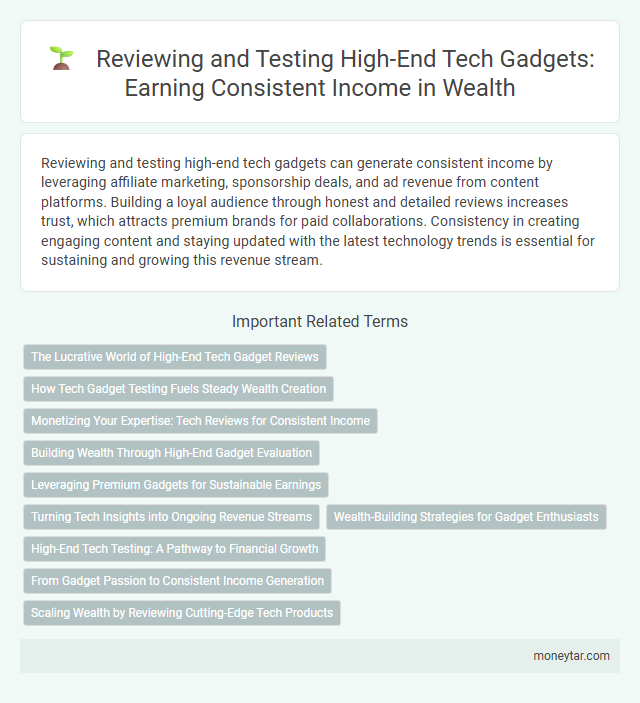 Reviewing and Testing High-End Tech Gadgets: Earning Consistent Income in Wealth

Reviewing and testing high-end tech gadgets can generate consistent income by leveraging affiliate marketing, sponsorship deals, and ad revenue from content platforms. Building a loyal audience through honest and detailed reviews increases trust, which attracts premium brands for paid collaborations. Consistency in creating engaging content and staying updated with the latest technology trends is essential for sustaining and growing this revenue stream.

Important Related Terms

The Lucrative World of High-End Tech Gadget Reviews

How Tech Gadget Testing Fuels Steady Wealth Creation

Monetizing Your Expertise: Tech Reviews for Consistent Income

Building Wealth Through High-End Gadget Evaluation

Leveraging Premium Gadgets for Sustainable Earnings

Turning Tech Insights into Ongoing Revenue Streams

Wealth-Building Strategies for Gadget Enthusiasts

High-End Tech Testing: A Pathway to Financial Growth

From Gadget Passion to Consistent Income Generation

Scaling Wealth by Reviewing Cutting-Edge Tech Products

moneytar.com