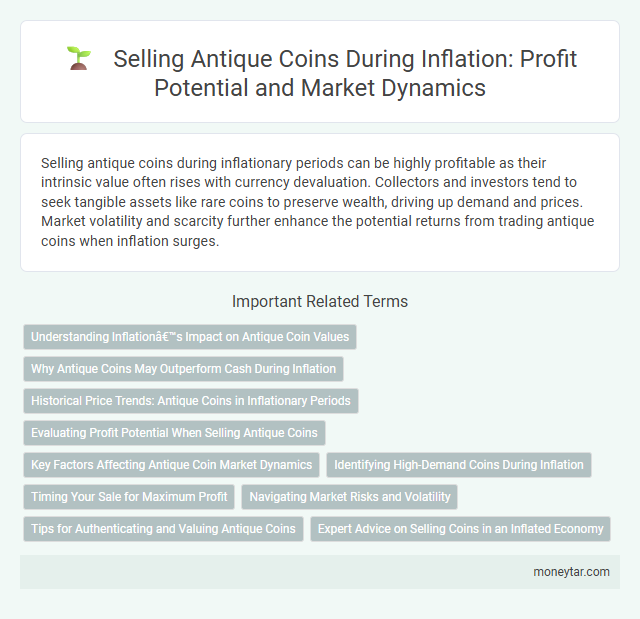 Selling Antique Coins During Inflation: Profit Potential and Market Dynamics

Selling antique coins during inflationary periods can be highly profitable as their intrinsic value often rises with currency devaluation. Collectors and investors tend to seek tangible assets like rare coins to preserve wealth, driving up demand and prices. Market volatility and scarcity further enhance the potential returns from trading antique coins when inflation surges.

Important Related Terms

Understanding Inflationâ€™s Impact on Antique Coin Values

Why Antique Coins May Outperform Cash During Inflation

Historical Price Trends: Antique Coins in Inflationary Periods

Evaluating Profit Potential When Selling Antique Coins

Key Factors Affecting Antique Coin Market Dynamics

Identifying High-Demand Coins During Inflation

Timing Your Sale for Maximum Profit

Navigating Market Risks and Volatility

Tips for Authenticating and Valuing Antique Coins

Expert Advice on Selling Coins in an Inflated Economy

moneytar.com