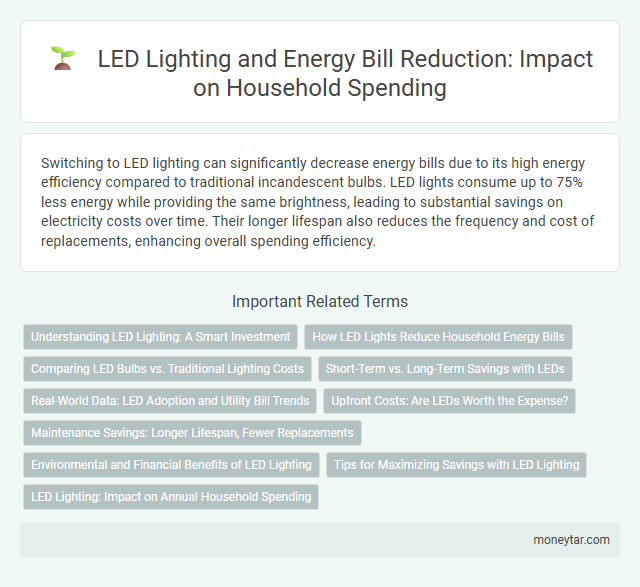 LED Lighting and Energy Bill Reduction: Impact on Household Spending

Switching to LED lighting can significantly decrease energy bills due to its high energy efficiency compared to traditional incandescent bulbs. LED lights consume up to 75% less energy while providing the same brightness, leading to substantial savings on electricity costs over time. Their longer lifespan also reduces the frequency and cost of replacements, enhancing overall spending efficiency.

Important Related Terms

Understanding LED Lighting: A Smart Investment

How LED Lights Reduce Household Energy Bills

Comparing LED Bulbs vs. Traditional Lighting Costs

Short-Term vs. Long-Term Savings with LEDs

Real-World Data: LED Adoption and Utility Bill Trends

Upfront Costs: Are LEDs Worth the Expense?

Maintenance Savings: Longer Lifespan, Fewer Replacements

Environmental and Financial Benefits of LED Lighting

Tips for Maximizing Savings with LED Lighting

LED Lighting: Impact on Annual Household Spending

moneytar.com