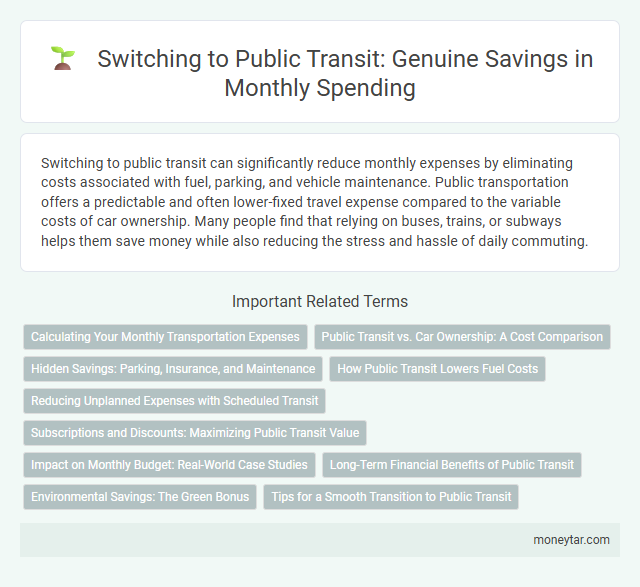 Switching to Public Transit: Genuine Savings in Monthly Spending

Switching to public transit can significantly reduce monthly expenses by eliminating costs associated with fuel, parking, and vehicle maintenance. Public transportation offers a predictable and often lower-fixed travel expense compared to the variable costs of car ownership. Many people find that relying on buses, trains, or subways helps them save money while also reducing the stress and hassle of daily commuting.

Important Related Terms

Calculating Your Monthly Transportation Expenses

Public Transit vs. Car Ownership: A Cost Comparison

Hidden Savings: Parking, Insurance, and Maintenance

How Public Transit Lowers Fuel Costs

Reducing Unplanned Expenses with Scheduled Transit

Subscriptions and Discounts: Maximizing Public Transit Value

Impact on Monthly Budget: Real-World Case Studies

Long-Term Financial Benefits of Public Transit

Environmental Savings: The Green Bonus

Tips for a Smooth Transition to Public Transit

moneytar.com