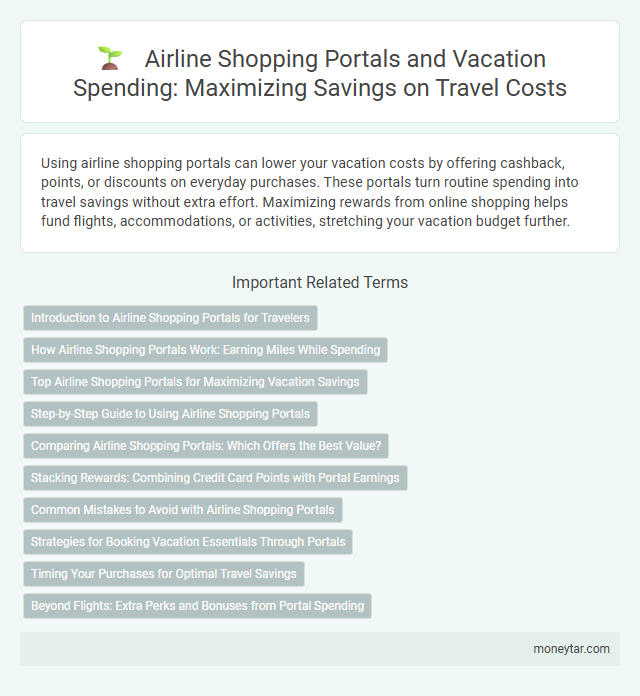 Airline Shopping Portals and Vacation Spending: Maximizing Savings on Travel Costs

Using airline shopping portals can lower your vacation costs by offering cashback, points, or discounts on everyday purchases. These portals turn routine spending into travel savings without extra effort. Maximizing rewards from online shopping helps fund flights, accommodations, or activities, stretching your vacation budget further.

Important Related Terms

Introduction to Airline Shopping Portals for Travelers

How Airline Shopping Portals Work: Earning Miles While Spending

Top Airline Shopping Portals for Maximizing Vacation Savings

Step-by-Step Guide to Using Airline Shopping Portals

Comparing Airline Shopping Portals: Which Offers the Best Value?

Stacking Rewards: Combining Credit Card Points with Portal Earnings

Common Mistakes to Avoid with Airline Shopping Portals

Strategies for Booking Vacation Essentials Through Portals

Timing Your Purchases for Optimal Travel Savings

Beyond Flights: Extra Perks and Bonuses from Portal Spending

moneytar.com