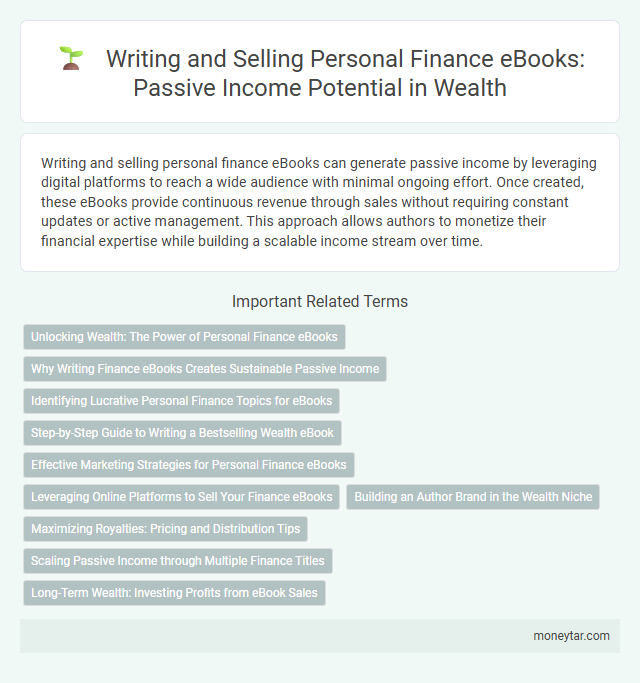 Writing and Selling Personal Finance eBooks: Passive Income Potential in Wealth

Writing and selling personal finance eBooks can generate passive income by leveraging digital platforms to reach a wide audience with minimal ongoing effort. Once created, these eBooks provide continuous revenue through sales without requiring constant updates or active management. This approach allows authors to monetize their financial expertise while building a scalable income stream over time.

Important Related Terms

Unlocking Wealth: The Power of Personal Finance eBooks

Why Writing Finance eBooks Creates Sustainable Passive Income

Identifying Lucrative Personal Finance Topics for eBooks

Step-by-Step Guide to Writing a Bestselling Wealth eBook

Effective Marketing Strategies for Personal Finance eBooks

Leveraging Online Platforms to Sell Your Finance eBooks

Building an Author Brand in the Wealth Niche

Maximizing Royalties: Pricing and Distribution Tips

Scaling Passive Income through Multiple Finance Titles

Long-Term Wealth: Investing Profits from eBook Sales

moneytar.com