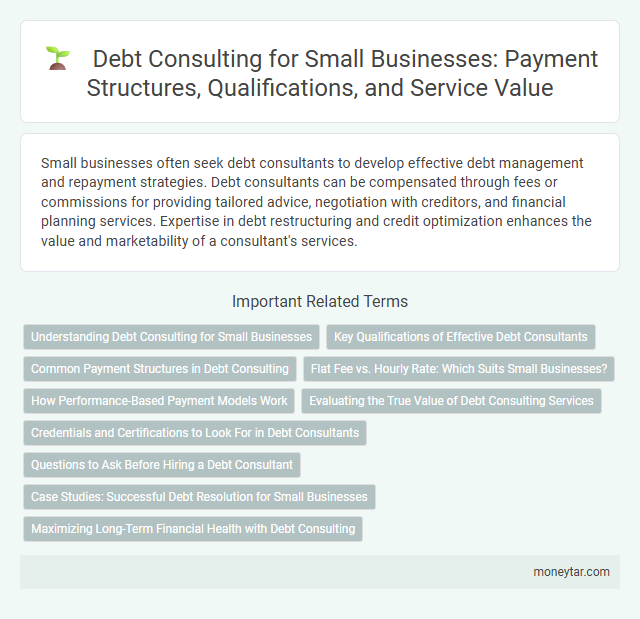 Debt Consulting for Small Businesses: Payment Structures, Qualifications, and Service Value

Small businesses often seek debt consultants to develop effective debt management and repayment strategies. Debt consultants can be compensated through fees or commissions for providing tailored advice, negotiation with creditors, and financial planning services. Expertise in debt restructuring and credit optimization enhances the value and marketability of a consultant's services.

Important Related Terms

Understanding Debt Consulting for Small Businesses

Key Qualifications of Effective Debt Consultants

Common Payment Structures in Debt Consulting

Flat Fee vs. Hourly Rate: Which Suits Small Businesses?

How Performance-Based Payment Models Work

Evaluating the True Value of Debt Consulting Services

Credentials and Certifications to Look For in Debt Consultants

Questions to Ask Before Hiring a Debt Consultant

Case Studies: Successful Debt Resolution for Small Businesses

Maximizing Long-Term Financial Health with Debt Consulting

moneytar.com