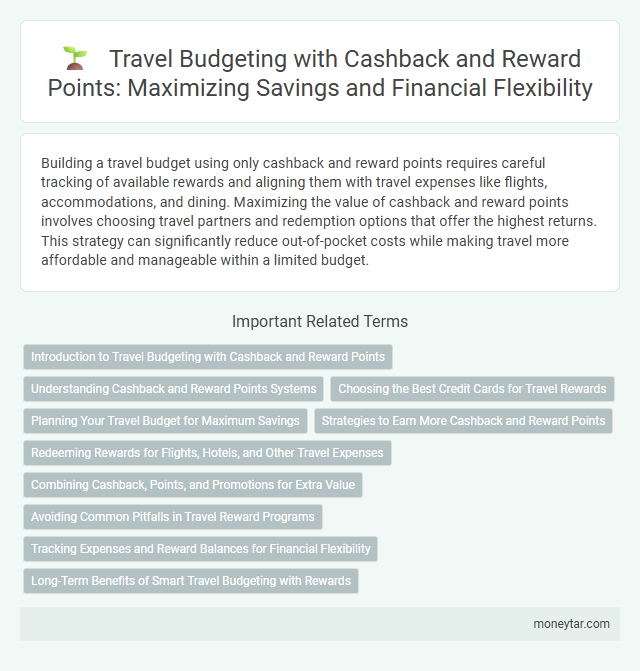 Travel Budgeting with Cashback and Reward Points: Maximizing Savings and Financial Flexibility

Building a travel budget using only cashback and reward points requires careful tracking of available rewards and aligning them with travel expenses like flights, accommodations, and dining. Maximizing the value of cashback and reward points involves choosing travel partners and redemption options that offer the highest returns. This strategy can significantly reduce out-of-pocket costs while making travel more affordable and manageable within a limited budget.

Important Related Terms

Introduction to Travel Budgeting with Cashback and Reward Points

Understanding Cashback and Reward Points Systems

Choosing the Best Credit Cards for Travel Rewards

Planning Your Travel Budget for Maximum Savings

Strategies to Earn More Cashback and Reward Points

Redeeming Rewards for Flights, Hotels, and Other Travel Expenses

Combining Cashback, Points, and Promotions for Extra Value

Avoiding Common Pitfalls in Travel Reward Programs

Tracking Expenses and Reward Balances for Financial Flexibility

Long-Term Benefits of Smart Travel Budgeting with Rewards

moneytar.com