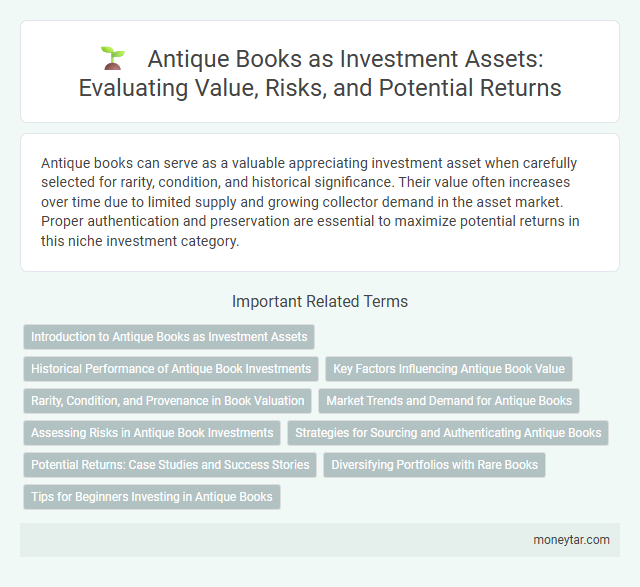 Antique Books as Investment Assets: Evaluating Value, Risks, and Potential Returns

Antique books can serve as a valuable appreciating investment asset when carefully selected for rarity, condition, and historical significance. Their value often increases over time due to limited supply and growing collector demand in the asset market. Proper authentication and preservation are essential to maximize potential returns in this niche investment category.

Important Related Terms

Introduction to Antique Books as Investment Assets

Historical Performance of Antique Book Investments

Key Factors Influencing Antique Book Value

Rarity, Condition, and Provenance in Book Valuation

Market Trends and Demand for Antique Books

Assessing Risks in Antique Book Investments

Strategies for Sourcing and Authenticating Antique Books

Potential Returns: Case Studies and Success Stories

Diversifying Portfolios with Rare Books

Tips for Beginners Investing in Antique Books

moneytar.com