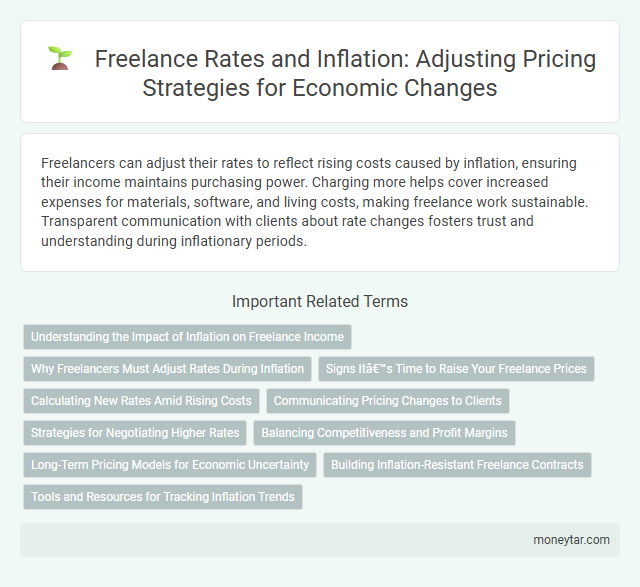 Freelance Rates and Inflation: Adjusting Pricing Strategies for Economic Changes

Freelancers can adjust their rates to reflect rising costs caused by inflation, ensuring their income maintains purchasing power. Charging more helps cover increased expenses for materials, software, and living costs, making freelance work sustainable. Transparent communication with clients about rate changes fosters trust and understanding during inflationary periods.

Important Related Terms

Understanding the Impact of Inflation on Freelance Income

Why Freelancers Must Adjust Rates During Inflation

Signs Itâ€™s Time to Raise Your Freelance Prices

Calculating New Rates Amid Rising Costs

Communicating Pricing Changes to Clients

Strategies for Negotiating Higher Rates

Balancing Competitiveness and Profit Margins

Long-Term Pricing Models for Economic Uncertainty

Building Inflation-Resistant Freelance Contracts

Tools and Resources for Tracking Inflation Trends

moneytar.com