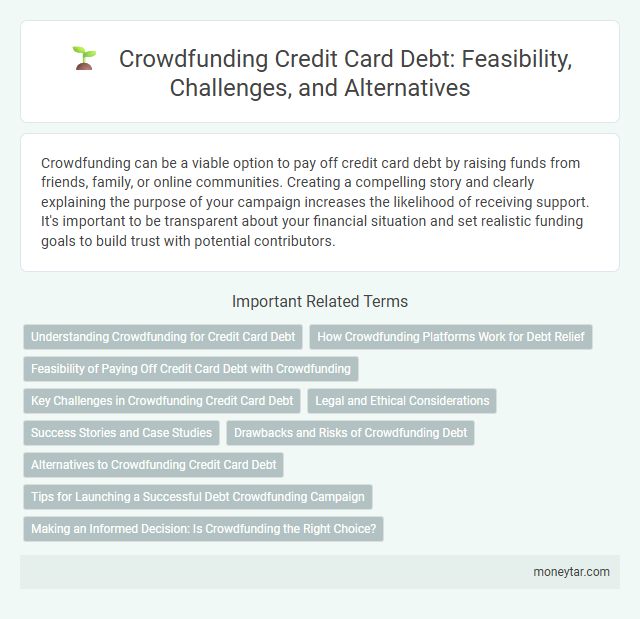 Crowdfunding Credit Card Debt: Feasibility, Challenges, and Alternatives

Crowdfunding can be a viable option to pay off credit card debt by raising funds from friends, family, or online communities. Creating a compelling story and clearly explaining the purpose of your campaign increases the likelihood of receiving support. It's important to be transparent about your financial situation and set realistic funding goals to build trust with potential contributors.

Important Related Terms

Understanding Crowdfunding for Credit Card Debt

How Crowdfunding Platforms Work for Debt Relief

Feasibility of Paying Off Credit Card Debt with Crowdfunding

Key Challenges in Crowdfunding Credit Card Debt

Legal and Ethical Considerations

Success Stories and Case Studies

Drawbacks and Risks of Crowdfunding Debt

Alternatives to Crowdfunding Credit Card Debt

Tips for Launching a Successful Debt Crowdfunding Campaign

Making an Informed Decision: Is Crowdfunding the Right Choice?

moneytar.com