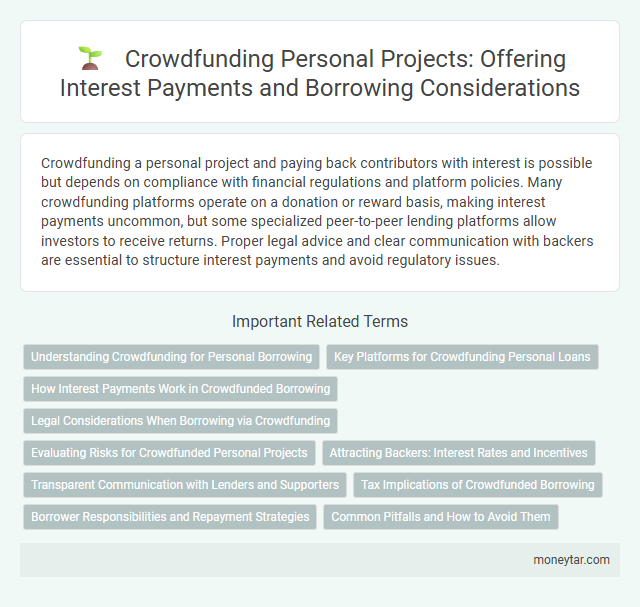 Crowdfunding Personal Projects: Offering Interest Payments and Borrowing Considerations

Crowdfunding a personal project and paying back contributors with interest is possible but depends on compliance with financial regulations and platform policies. Many crowdfunding platforms operate on a donation or reward basis, making interest payments uncommon, but some specialized peer-to-peer lending platforms allow investors to receive returns. Proper legal advice and clear communication with backers are essential to structure interest payments and avoid regulatory issues.

Important Related Terms

Understanding Crowdfunding for Personal Borrowing

Key Platforms for Crowdfunding Personal Loans

How Interest Payments Work in Crowdfunded Borrowing

Legal Considerations When Borrowing via Crowdfunding

Evaluating Risks for Crowdfunded Personal Projects

Attracting Backers: Interest Rates and Incentives

Transparent Communication with Lenders and Supporters

Tax Implications of Crowdfunded Borrowing

Borrower Responsibilities and Repayment Strategies

Common Pitfalls and How to Avoid Them

moneytar.com