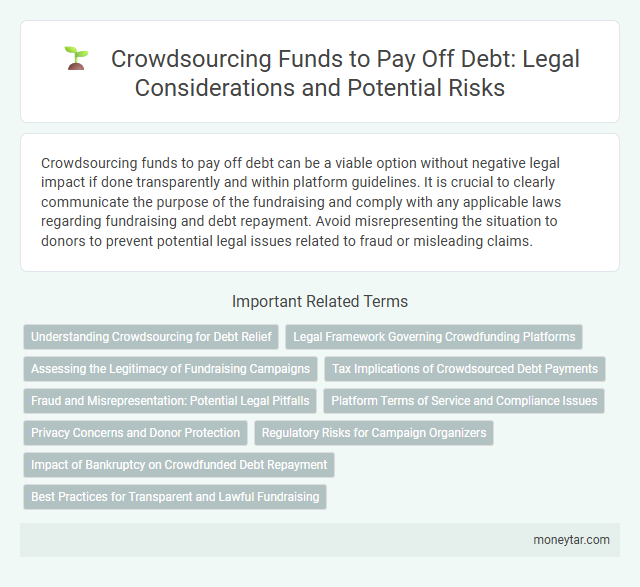 Crowdsourcing Funds to Pay Off Debt: Legal Considerations and Potential Risks

Crowdsourcing funds to pay off debt can be a viable option without negative legal impact if done transparently and within platform guidelines. It is crucial to clearly communicate the purpose of the fundraising and comply with any applicable laws regarding fundraising and debt repayment. Avoid misrepresenting the situation to donors to prevent potential legal issues related to fraud or misleading claims.

Important Related Terms

Understanding Crowdsourcing for Debt Relief

Legal Framework Governing Crowdfunding Platforms

Assessing the Legitimacy of Fundraising Campaigns

Tax Implications of Crowdsourced Debt Payments

Fraud and Misrepresentation: Potential Legal Pitfalls

Platform Terms of Service and Compliance Issues

Privacy Concerns and Donor Protection

Regulatory Risks for Campaign Organizers

Impact of Bankruptcy on Crowdfunded Debt Repayment

Best Practices for Transparent and Lawful Fundraising

moneytar.com