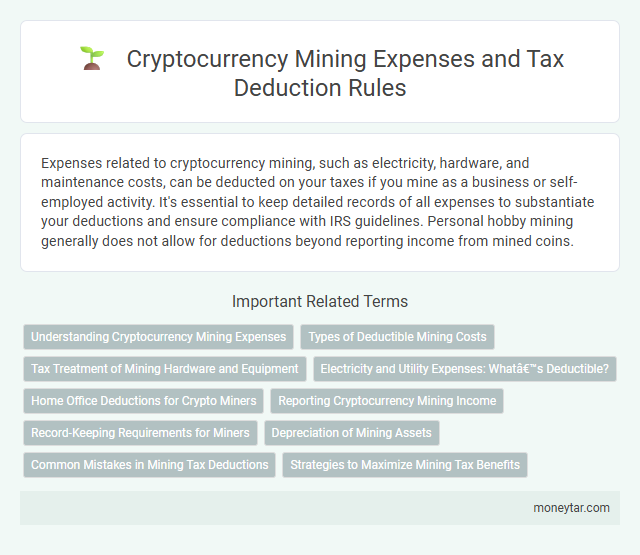 Cryptocurrency Mining Expenses and Tax Deduction Rules

Expenses related to cryptocurrency mining, such as electricity, hardware, and maintenance costs, can be deducted on your taxes if you mine as a business or self-employed activity. It's essential to keep detailed records of all expenses to substantiate your deductions and ensure compliance with IRS guidelines. Personal hobby mining generally does not allow for deductions beyond reporting income from mined coins.

Important Related Terms

Understanding Cryptocurrency Mining Expenses

Types of Deductible Mining Costs

Tax Treatment of Mining Hardware and Equipment

Electricity and Utility Expenses: Whatâ€™s Deductible?

Home Office Deductions for Crypto Miners

Reporting Cryptocurrency Mining Income

Record-Keeping Requirements for Miners

Depreciation of Mining Assets

Common Mistakes in Mining Tax Deductions

Strategies to Maximize Mining Tax Benefits

moneytar.com