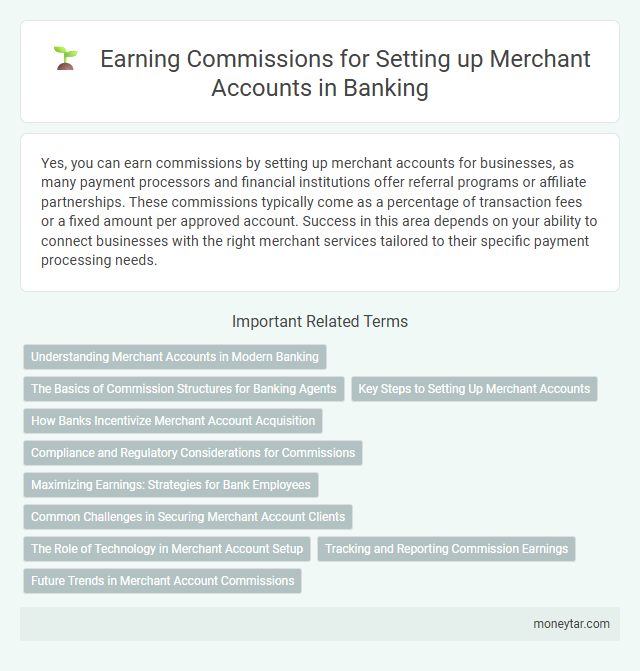 Earning Commissions for Setting up Merchant Accounts in Banking

Yes, you can earn commissions by setting up merchant accounts for businesses, as many payment processors and financial institutions offer referral programs or affiliate partnerships. These commissions typically come as a percentage of transaction fees or a fixed amount per approved account. Success in this area depends on your ability to connect businesses with the right merchant services tailored to their specific payment processing needs.

Important Related Terms

Understanding Merchant Accounts in Modern Banking

The Basics of Commission Structures for Banking Agents

Key Steps to Setting Up Merchant Accounts

How Banks Incentivize Merchant Account Acquisition

Compliance and Regulatory Considerations for Commissions

Maximizing Earnings: Strategies for Bank Employees

Common Challenges in Securing Merchant Account Clients

The Role of Technology in Merchant Account Setup

Tracking and Reporting Commission Earnings

Future Trends in Merchant Account Commissions

moneytar.com