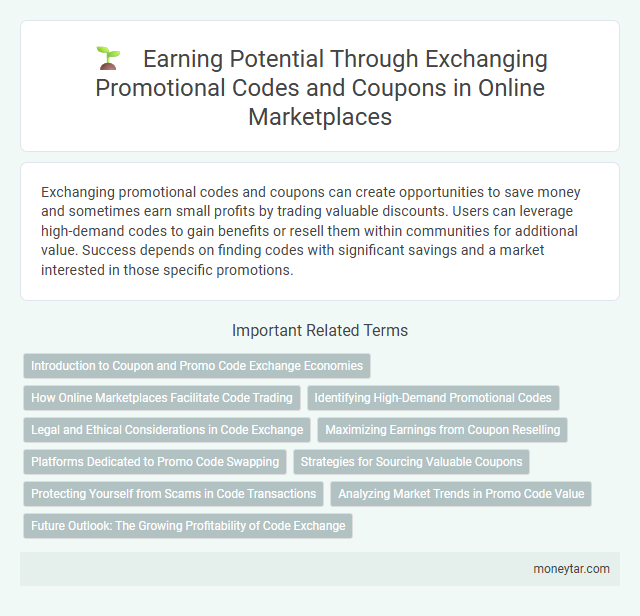 Earning Potential Through Exchanging Promotional Codes and Coupons in Online Marketplaces

Exchanging promotional codes and coupons can create opportunities to save money and sometimes earn small profits by trading valuable discounts. Users can leverage high-demand codes to gain benefits or resell them within communities for additional value. Success depends on finding codes with significant savings and a market interested in those specific promotions.

Important Related Terms

Introduction to Coupon and Promo Code Exchange Economies

How Online Marketplaces Facilitate Code Trading

Identifying High-Demand Promotional Codes

Legal and Ethical Considerations in Code Exchange

Maximizing Earnings from Coupon Reselling

Platforms Dedicated to Promo Code Swapping

Strategies for Sourcing Valuable Coupons

Protecting Yourself from Scams in Code Transactions

Analyzing Market Trends in Promo Code Value

Future Outlook: The Growing Profitability of Code Exchange

moneytar.com