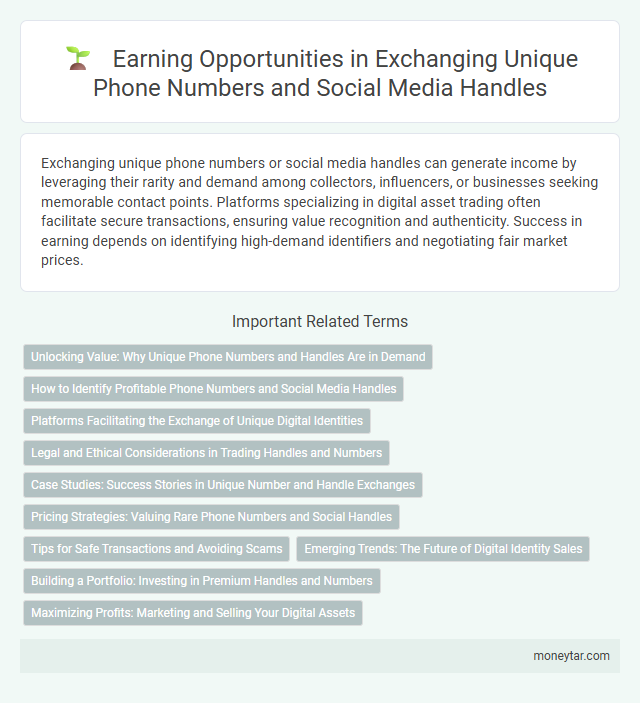 Earning Opportunities in Exchanging Unique Phone Numbers and Social Media Handles

Exchanging unique phone numbers or social media handles can generate income by leveraging their rarity and demand among collectors, influencers, or businesses seeking memorable contact points. Platforms specializing in digital asset trading often facilitate secure transactions, ensuring value recognition and authenticity. Success in earning depends on identifying high-demand identifiers and negotiating fair market prices.

Important Related Terms

Unlocking Value: Why Unique Phone Numbers and Handles Are in Demand

How to Identify Profitable Phone Numbers and Social Media Handles

Platforms Facilitating the Exchange of Unique Digital Identities

Legal and Ethical Considerations in Trading Handles and Numbers

Case Studies: Success Stories in Unique Number and Handle Exchanges

Pricing Strategies: Valuing Rare Phone Numbers and Social Handles

Tips for Safe Transactions and Avoiding Scams

Emerging Trends: The Future of Digital Identity Sales

Building a Portfolio: Investing in Premium Handles and Numbers

Maximizing Profits: Marketing and Selling Your Digital Assets

moneytar.com