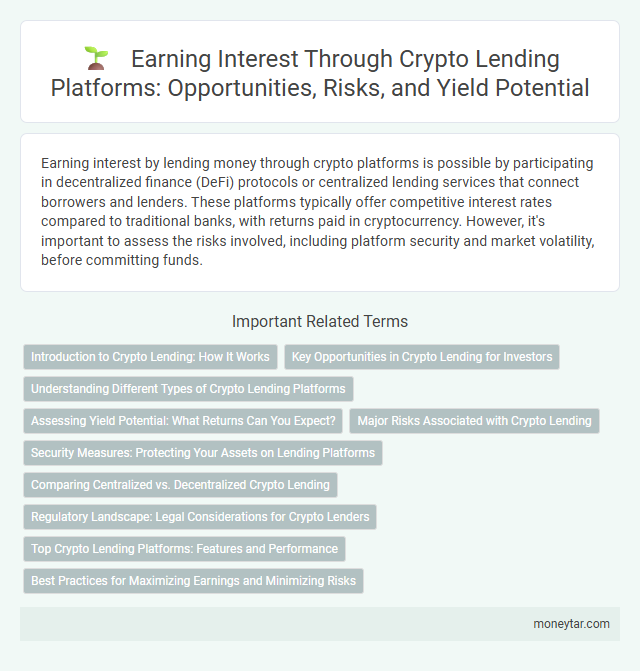 Earning Interest Through Crypto Lending Platforms: Opportunities, Risks, and Yield Potential

Earning interest by lending money through crypto platforms is possible by participating in decentralized finance (DeFi) protocols or centralized lending services that connect borrowers and lenders. These platforms typically offer competitive interest rates compared to traditional banks, with returns paid in cryptocurrency. However, it's important to assess the risks involved, including platform security and market volatility, before committing funds.

Important Related Terms

Introduction to Crypto Lending: How It Works

Key Opportunities in Crypto Lending for Investors

Understanding Different Types of Crypto Lending Platforms

Assessing Yield Potential: What Returns Can You Expect?

Major Risks Associated with Crypto Lending

Security Measures: Protecting Your Assets on Lending Platforms

Comparing Centralized vs. Decentralized Crypto Lending

Regulatory Landscape: Legal Considerations for Crypto Lenders

Top Crypto Lending Platforms: Features and Performance

Best Practices for Maximizing Earnings and Minimizing Risks

moneytar.com