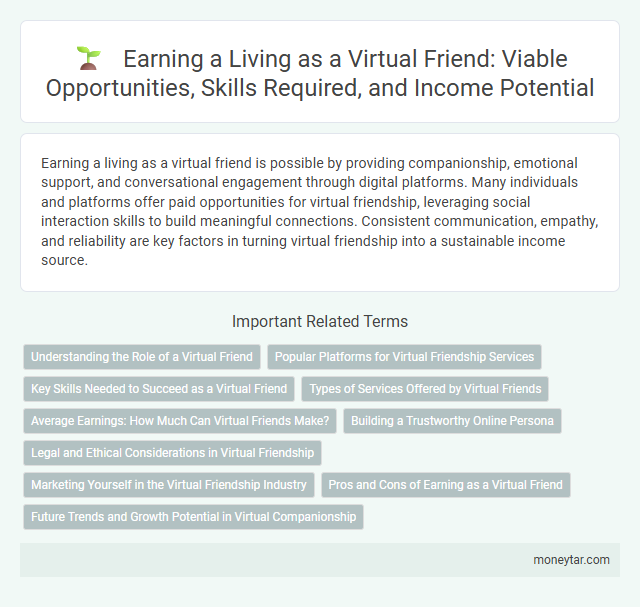 Earning a Living as a Virtual Friend: Viable Opportunities, Skills Required, and Income Potential

Earning a living as a virtual friend is possible by providing companionship, emotional support, and conversational engagement through digital platforms. Many individuals and platforms offer paid opportunities for virtual friendship, leveraging social interaction skills to build meaningful connections. Consistent communication, empathy, and reliability are key factors in turning virtual friendship into a sustainable income source.

Important Related Terms

Understanding the Role of a Virtual Friend

Popular Platforms for Virtual Friendship Services

Key Skills Needed to Succeed as a Virtual Friend

Types of Services Offered by Virtual Friends

Average Earnings: How Much Can Virtual Friends Make?

Building a Trustworthy Online Persona

Legal and Ethical Considerations in Virtual Friendship

Marketing Yourself in the Virtual Friendship Industry

Pros and Cons of Earning as a Virtual Friend

Future Trends and Growth Potential in Virtual Companionship

moneytar.com