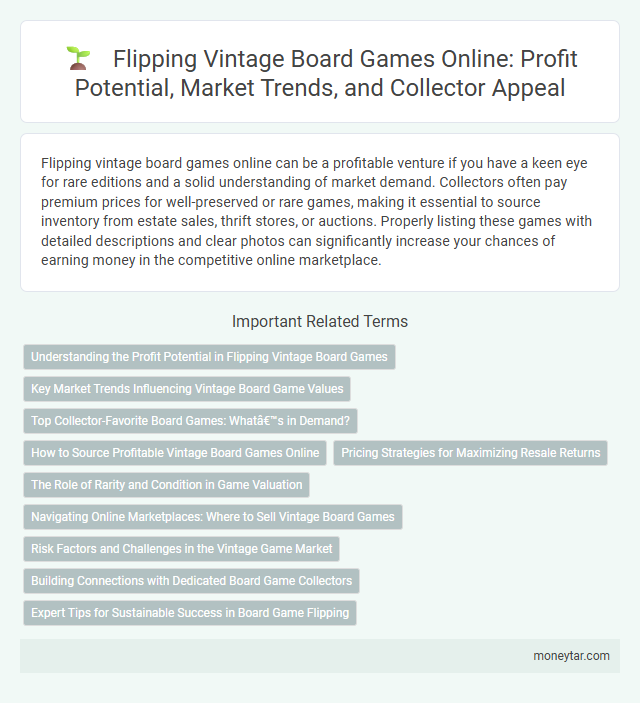 Flipping Vintage Board Games Online: Profit Potential, Market Trends, and Collector Appeal

Flipping vintage board games online can be a profitable venture if you have a keen eye for rare editions and a solid understanding of market demand. Collectors often pay premium prices for well-preserved or rare games, making it essential to source inventory from estate sales, thrift stores, or auctions. Properly listing these games with detailed descriptions and clear photos can significantly increase your chances of earning money in the competitive online marketplace.

Important Related Terms

Understanding the Profit Potential in Flipping Vintage Board Games

Key Market Trends Influencing Vintage Board Game Values

Top Collector-Favorite Board Games: Whatâ€™s in Demand?

How to Source Profitable Vintage Board Games Online

Pricing Strategies for Maximizing Resale Returns

The Role of Rarity and Condition in Game Valuation

Navigating Online Marketplaces: Where to Sell Vintage Board Games

Risk Factors and Challenges in the Vintage Game Market

Building Connections with Dedicated Board Game Collectors

Expert Tips for Sustainable Success in Board Game Flipping

moneytar.com