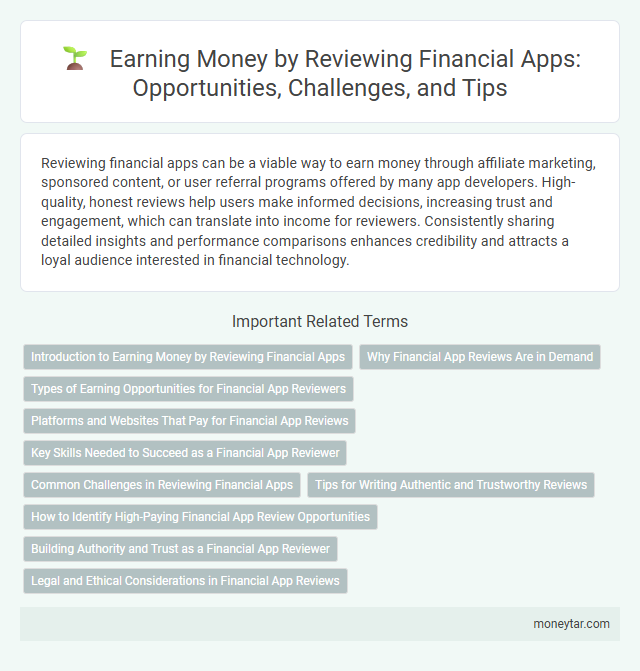 Earning Money by Reviewing Financial Apps: Opportunities, Challenges, and Tips

Reviewing financial apps can be a viable way to earn money through affiliate marketing, sponsored content, or user referral programs offered by many app developers. High-quality, honest reviews help users make informed decisions, increasing trust and engagement, which can translate into income for reviewers. Consistently sharing detailed insights and performance comparisons enhances credibility and attracts a loyal audience interested in financial technology.

Important Related Terms

Introduction to Earning Money by Reviewing Financial Apps

Why Financial App Reviews Are in Demand

Types of Earning Opportunities for Financial App Reviewers

Platforms and Websites That Pay for Financial App Reviews

Key Skills Needed to Succeed as a Financial App Reviewer

Common Challenges in Reviewing Financial Apps

Tips for Writing Authentic and Trustworthy Reviews

How to Identify High-Paying Financial App Review Opportunities

Building Authority and Trust as a Financial App Reviewer

Legal and Ethical Considerations in Financial App Reviews

moneytar.com