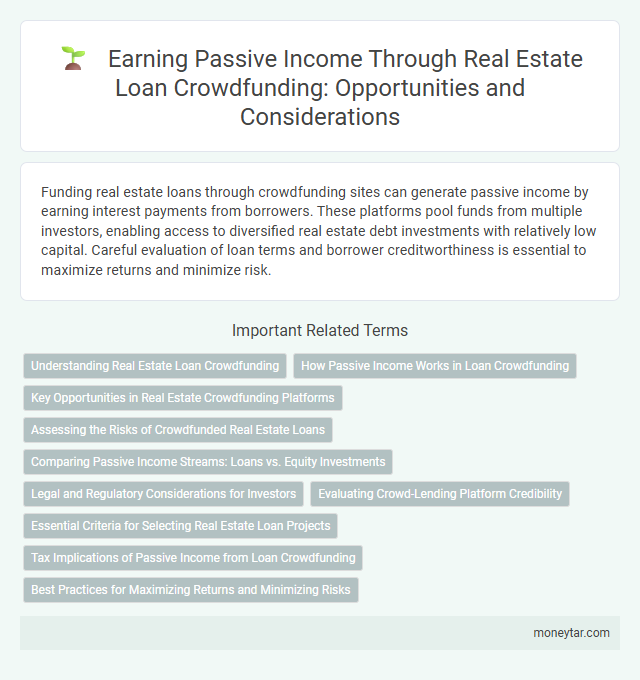 Earning Passive Income Through Real Estate Loan Crowdfunding: Opportunities and Considerations

Funding real estate loans through crowdfunding sites can generate passive income by earning interest payments from borrowers. These platforms pool funds from multiple investors, enabling access to diversified real estate debt investments with relatively low capital. Careful evaluation of loan terms and borrower creditworthiness is essential to maximize returns and minimize risk.

Important Related Terms

Understanding Real Estate Loan Crowdfunding

How Passive Income Works in Loan Crowdfunding

Key Opportunities in Real Estate Crowdfunding Platforms

Assessing the Risks of Crowdfunded Real Estate Loans

Comparing Passive Income Streams: Loans vs. Equity Investments

Legal and Regulatory Considerations for Investors

Evaluating Crowd-Lending Platform Credibility

Essential Criteria for Selecting Real Estate Loan Projects

Tax Implications of Passive Income from Loan Crowdfunding

Best Practices for Maximizing Returns and Minimizing Risks

moneytar.com