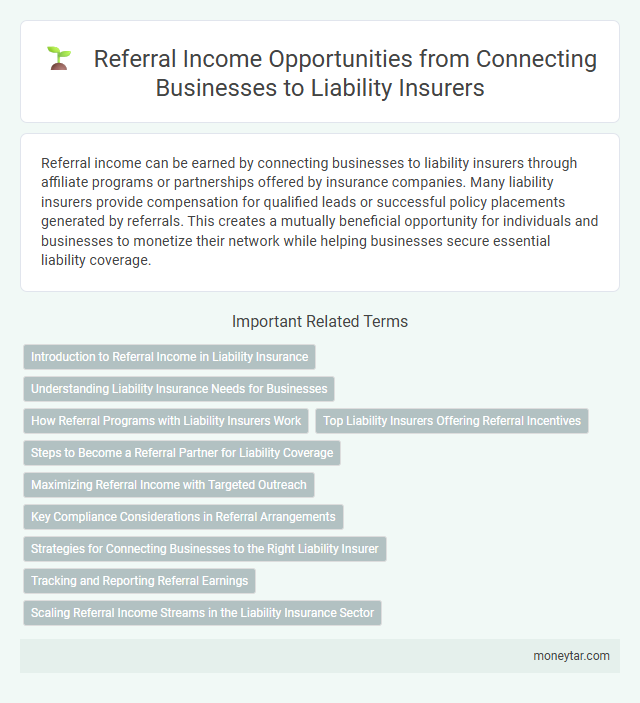 Referral Income Opportunities from Connecting Businesses to Liability Insurers

Referral income can be earned by connecting businesses to liability insurers through affiliate programs or partnerships offered by insurance companies. Many liability insurers provide compensation for qualified leads or successful policy placements generated by referrals. This creates a mutually beneficial opportunity for individuals and businesses to monetize their network while helping businesses secure essential liability coverage.

Important Related Terms

Introduction to Referral Income in Liability Insurance

Understanding Liability Insurance Needs for Businesses

How Referral Programs with Liability Insurers Work

Top Liability Insurers Offering Referral Incentives

Steps to Become a Referral Partner for Liability Coverage

Maximizing Referral Income with Targeted Outreach

Key Compliance Considerations in Referral Arrangements

Strategies for Connecting Businesses to the Right Liability Insurer

Tracking and Reporting Referral Earnings

Scaling Referral Income Streams in the Liability Insurance Sector

moneytar.com