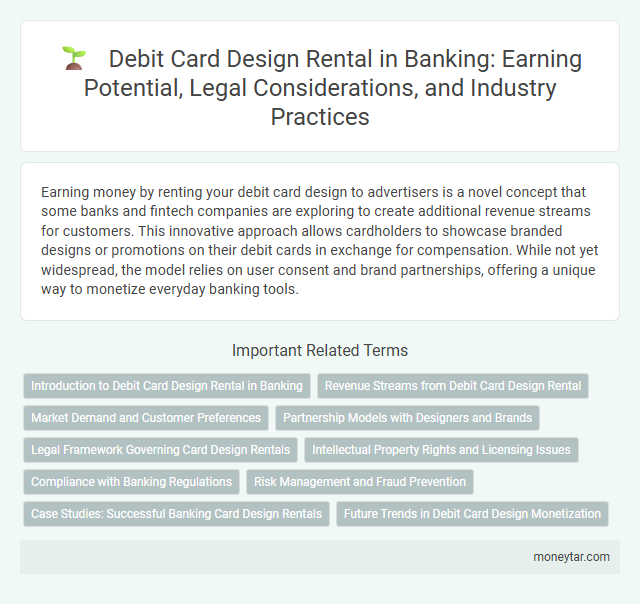 Debit Card Design Rental in Banking: Earning Potential, Legal Considerations, and Industry Practices

Earning money by renting your debit card design to advertisers is a novel concept that some banks and fintech companies are exploring to create additional revenue streams for customers. This innovative approach allows cardholders to showcase branded designs or promotions on their debit cards in exchange for compensation. While not yet widespread, the model relies on user consent and brand partnerships, offering a unique way to monetize everyday banking tools.

Important Related Terms

Introduction to Debit Card Design Rental in Banking

Revenue Streams from Debit Card Design Rental

Market Demand and Customer Preferences

Partnership Models with Designers and Brands

Legal Framework Governing Card Design Rentals

Intellectual Property Rights and Licensing Issues

Compliance with Banking Regulations

Risk Management and Fraud Prevention

Case Studies: Successful Banking Card Design Rentals

Future Trends in Debit Card Design Monetization

moneytar.com