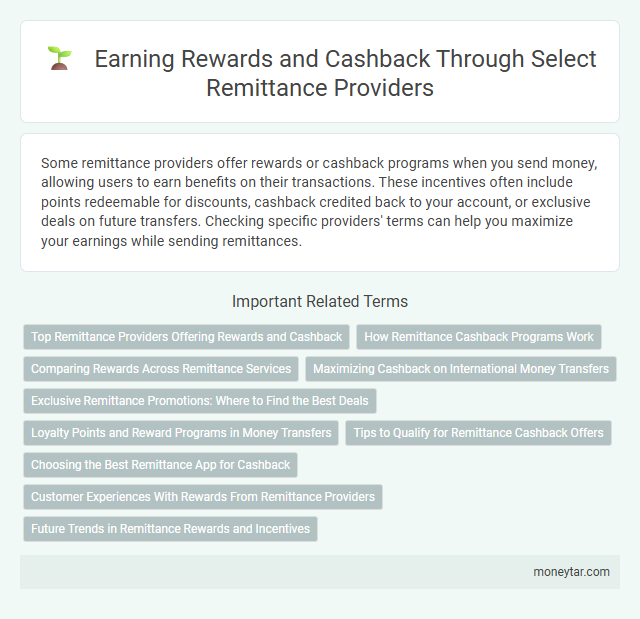 Earning Rewards and Cashback Through Select Remittance Providers

Some remittance providers offer rewards or cashback programs when you send money, allowing users to earn benefits on their transactions. These incentives often include points redeemable for discounts, cashback credited back to your account, or exclusive deals on future transfers. Checking specific providers' terms can help you maximize your earnings while sending remittances.

Important Related Terms

Top Remittance Providers Offering Rewards and Cashback

How Remittance Cashback Programs Work

Comparing Rewards Across Remittance Services

Maximizing Cashback on International Money Transfers

Exclusive Remittance Promotions: Where to Find the Best Deals

Loyalty Points and Reward Programs in Money Transfers

Tips to Qualify for Remittance Cashback Offers

Choosing the Best Remittance App for Cashback

Customer Experiences With Rewards From Remittance Providers

Future Trends in Remittance Rewards and Incentives

moneytar.com