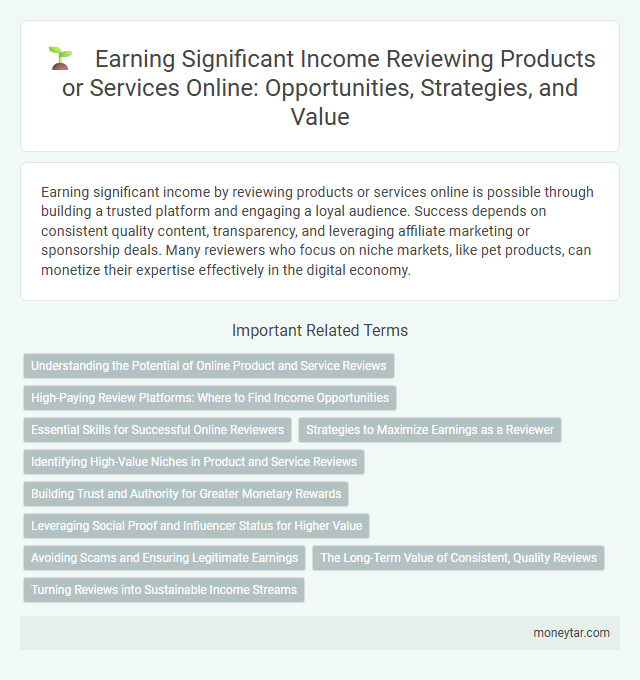 Earning Significant Income Reviewing Products or Services Online: Opportunities, Strategies, and Value

Earning significant income by reviewing products or services online is possible through building a trusted platform and engaging a loyal audience. Success depends on consistent quality content, transparency, and leveraging affiliate marketing or sponsorship deals. Many reviewers who focus on niche markets, like pet products, can monetize their expertise effectively in the digital economy.

Important Related Terms

Understanding the Potential of Online Product and Service Reviews

High-Paying Review Platforms: Where to Find Income Opportunities

Essential Skills for Successful Online Reviewers

Strategies to Maximize Earnings as a Reviewer

Identifying High-Value Niches in Product and Service Reviews

Building Trust and Authority for Greater Monetary Rewards

Leveraging Social Proof and Influencer Status for Higher Value

Avoiding Scams and Ensuring Legitimate Earnings

The Long-Term Value of Consistent, Quality Reviews

Turning Reviews into Sustainable Income Streams

moneytar.com