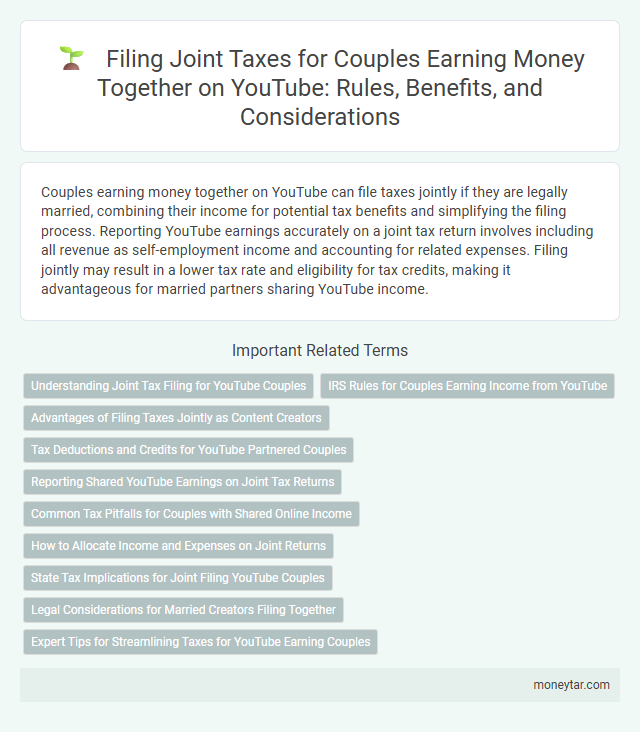 Filing Joint Taxes for Couples Earning Money Together on YouTube: Rules, Benefits, and Considerations

Couples earning money together on YouTube can file taxes jointly if they are legally married, combining their income for potential tax benefits and simplifying the filing process. Reporting YouTube earnings accurately on a joint tax return involves including all revenue as self-employment income and accounting for related expenses. Filing jointly may result in a lower tax rate and eligibility for tax credits, making it advantageous for married partners sharing YouTube income.

Important Related Terms

Understanding Joint Tax Filing for YouTube Couples

IRS Rules for Couples Earning Income from YouTube

Advantages of Filing Taxes Jointly as Content Creators

Tax Deductions and Credits for YouTube Partnered Couples

Reporting Shared YouTube Earnings on Joint Tax Returns

Common Tax Pitfalls for Couples with Shared Online Income

How to Allocate Income and Expenses on Joint Returns

State Tax Implications for Joint Filing YouTube Couples

Legal Considerations for Married Creators Filing Together

Expert Tips for Streamlining Taxes for YouTube Earning Couples

moneytar.com