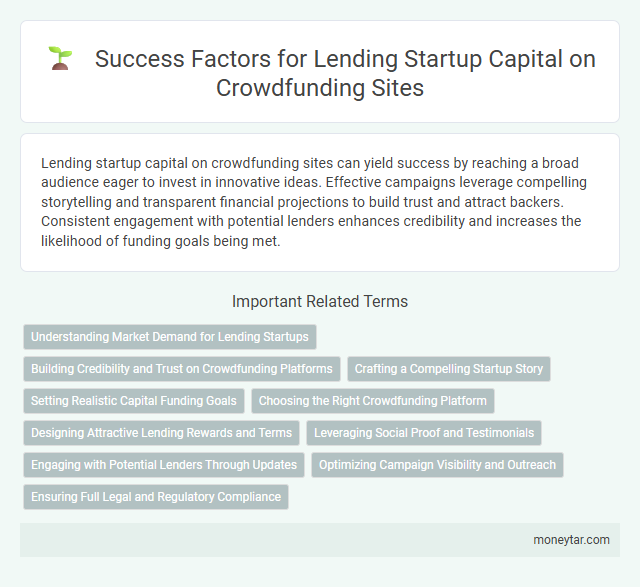 Success Factors for Lending Startup Capital on Crowdfunding Sites

Lending startup capital on crowdfunding sites can yield success by reaching a broad audience eager to invest in innovative ideas. Effective campaigns leverage compelling storytelling and transparent financial projections to build trust and attract backers. Consistent engagement with potential lenders enhances credibility and increases the likelihood of funding goals being met.

Important Related Terms

Understanding Market Demand for Lending Startups

Building Credibility and Trust on Crowdfunding Platforms

Crafting a Compelling Startup Story

Setting Realistic Capital Funding Goals

Choosing the Right Crowdfunding Platform

Designing Attractive Lending Rewards and Terms

Leveraging Social Proof and Testimonials

Engaging with Potential Lenders Through Updates

Optimizing Campaign Visibility and Outreach

Ensuring Full Legal and Regulatory Compliance

moneytar.com