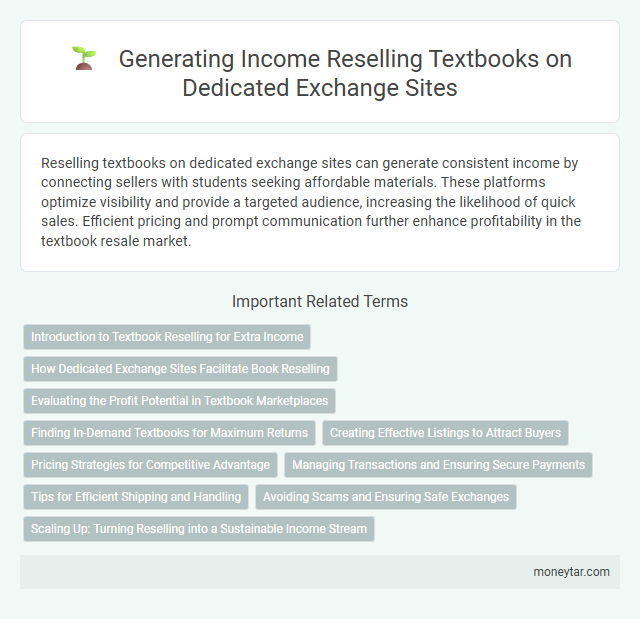 Generating Income Reselling Textbooks on Dedicated Exchange Sites

Reselling textbooks on dedicated exchange sites can generate consistent income by connecting sellers with students seeking affordable materials. These platforms optimize visibility and provide a targeted audience, increasing the likelihood of quick sales. Efficient pricing and prompt communication further enhance profitability in the textbook resale market.

Important Related Terms

Introduction to Textbook Reselling for Extra Income

How Dedicated Exchange Sites Facilitate Book Reselling

Evaluating the Profit Potential in Textbook Marketplaces

Finding In-Demand Textbooks for Maximum Returns

Creating Effective Listings to Attract Buyers

Pricing Strategies for Competitive Advantage

Managing Transactions and Ensuring Secure Payments

Tips for Efficient Shipping and Handling

Avoiding Scams and Ensuring Safe Exchanges

Scaling Up: Turning Reselling into a Sustainable Income Stream

moneytar.com