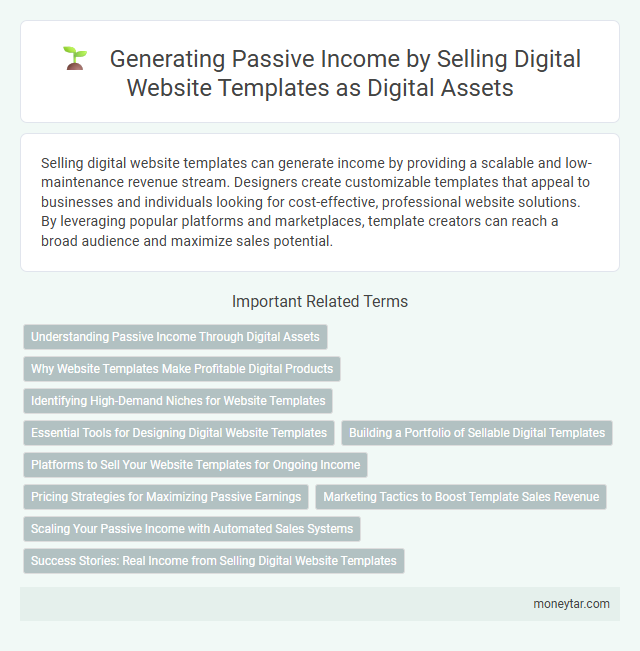 Generating Passive Income by Selling Digital Website Templates as Digital Assets

Selling digital website templates can generate income by providing a scalable and low-maintenance revenue stream. Designers create customizable templates that appeal to businesses and individuals looking for cost-effective, professional website solutions. By leveraging popular platforms and marketplaces, template creators can reach a broad audience and maximize sales potential.

Important Related Terms

Understanding Passive Income Through Digital Assets

Why Website Templates Make Profitable Digital Products

Identifying High-Demand Niches for Website Templates

Essential Tools for Designing Digital Website Templates

Building a Portfolio of Sellable Digital Templates

Platforms to Sell Your Website Templates for Ongoing Income

Pricing Strategies for Maximizing Passive Earnings

Marketing Tactics to Boost Template Sales Revenue

Scaling Your Passive Income with Automated Sales Systems

Success Stories: Real Income from Selling Digital Website Templates

moneytar.com