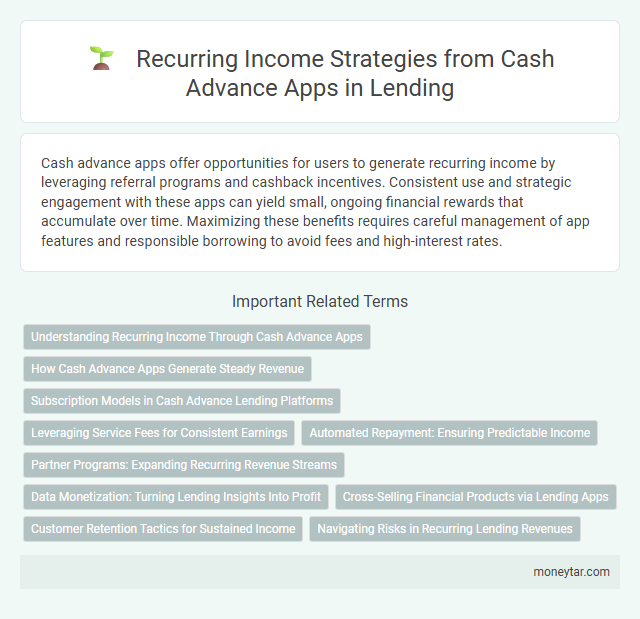 Recurring Income Strategies from Cash Advance Apps in Lending

Cash advance apps offer opportunities for users to generate recurring income by leveraging referral programs and cashback incentives. Consistent use and strategic engagement with these apps can yield small, ongoing financial rewards that accumulate over time. Maximizing these benefits requires careful management of app features and responsible borrowing to avoid fees and high-interest rates.

Important Related Terms

Understanding Recurring Income Through Cash Advance Apps

How Cash Advance Apps Generate Steady Revenue

Subscription Models in Cash Advance Lending Platforms

Leveraging Service Fees for Consistent Earnings

Automated Repayment: Ensuring Predictable Income

Partner Programs: Expanding Recurring Revenue Streams

Data Monetization: Turning Lending Insights Into Profit

Cross-Selling Financial Products via Lending Apps

Customer Retention Tactics for Sustained Income

Navigating Risks in Recurring Lending Revenues

moneytar.com