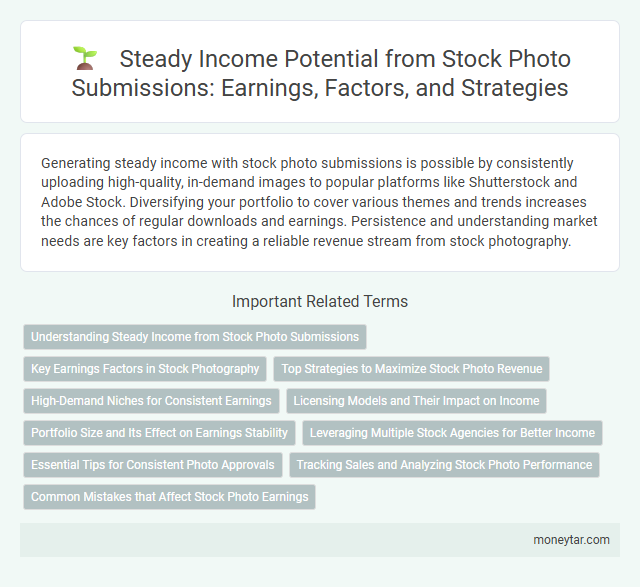 Steady Income Potential from Stock Photo Submissions: Earnings, Factors, and Strategies

Generating steady income with stock photo submissions is possible by consistently uploading high-quality, in-demand images to popular platforms like Shutterstock and Adobe Stock. Diversifying your portfolio to cover various themes and trends increases the chances of regular downloads and earnings. Persistence and understanding market needs are key factors in creating a reliable revenue stream from stock photography.

Important Related Terms

Understanding Steady Income from Stock Photo Submissions

Key Earnings Factors in Stock Photography

Top Strategies to Maximize Stock Photo Revenue

High-Demand Niches for Consistent Earnings

Licensing Models and Their Impact on Income

Portfolio Size and Its Effect on Earnings Stability

Leveraging Multiple Stock Agencies for Better Income

Essential Tips for Consistent Photo Approvals

Tracking Sales and Analyzing Stock Photo Performance

Common Mistakes that Affect Stock Photo Earnings

moneytar.com