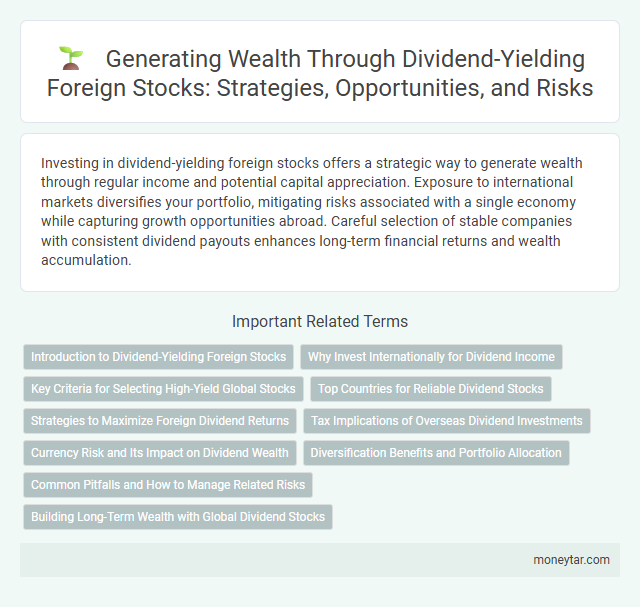 Generating Wealth Through Dividend-Yielding Foreign Stocks: Strategies, Opportunities, and Risks

Investing in dividend-yielding foreign stocks offers a strategic way to generate wealth through regular income and potential capital appreciation. Exposure to international markets diversifies your portfolio, mitigating risks associated with a single economy while capturing growth opportunities abroad. Careful selection of stable companies with consistent dividend payouts enhances long-term financial returns and wealth accumulation.

Important Related Terms

Introduction to Dividend-Yielding Foreign Stocks

Why Invest Internationally for Dividend Income

Key Criteria for Selecting High-Yield Global Stocks

Top Countries for Reliable Dividend Stocks

Strategies to Maximize Foreign Dividend Returns

Tax Implications of Overseas Dividend Investments

Currency Risk and Its Impact on Dividend Wealth

Diversification Benefits and Portfolio Allocation

Common Pitfalls and How to Manage Related Risks

Building Long-Term Wealth with Global Dividend Stocks

moneytar.com