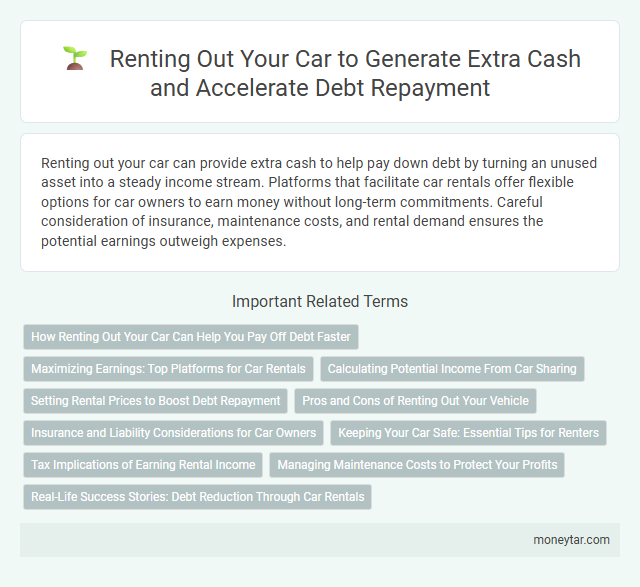 Renting Out Your Car to Generate Extra Cash and Accelerate Debt Repayment

Renting out your car can provide extra cash to help pay down debt by turning an unused asset into a steady income stream. Platforms that facilitate car rentals offer flexible options for car owners to earn money without long-term commitments. Careful consideration of insurance, maintenance costs, and rental demand ensures the potential earnings outweigh expenses.

Important Related Terms

How Renting Out Your Car Can Help You Pay Off Debt Faster

Maximizing Earnings: Top Platforms for Car Rentals

Calculating Potential Income From Car Sharing

Setting Rental Prices to Boost Debt Repayment

Pros and Cons of Renting Out Your Vehicle

Insurance and Liability Considerations for Car Owners

Keeping Your Car Safe: Essential Tips for Renters

Tax Implications of Earning Rental Income

Managing Maintenance Costs to Protect Your Profits

Real-Life Success Stories: Debt Reduction Through Car Rentals

moneytar.com