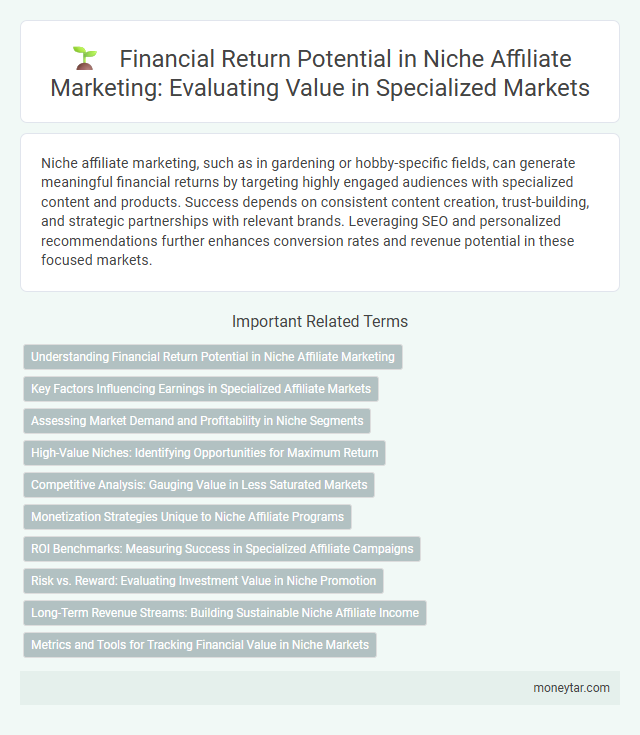 Financial Return Potential in Niche Affiliate Marketing: Evaluating Value in Specialized Markets

Niche affiliate marketing, such as in gardening or hobby-specific fields, can generate meaningful financial returns by targeting highly engaged audiences with specialized content and products. Success depends on consistent content creation, trust-building, and strategic partnerships with relevant brands. Leveraging SEO and personalized recommendations further enhances conversion rates and revenue potential in these focused markets.

Important Related Terms

Understanding Financial Return Potential in Niche Affiliate Marketing

Key Factors Influencing Earnings in Specialized Affiliate Markets

Assessing Market Demand and Profitability in Niche Segments

High-Value Niches: Identifying Opportunities for Maximum Return

Competitive Analysis: Gauging Value in Less Saturated Markets

Monetization Strategies Unique to Niche Affiliate Programs

ROI Benchmarks: Measuring Success in Specialized Affiliate Campaigns

Risk vs. Reward: Evaluating Investment Value in Niche Promotion

Long-Term Revenue Streams: Building Sustainable Niche Affiliate Income

Metrics and Tools for Tracking Financial Value in Niche Markets

moneytar.com