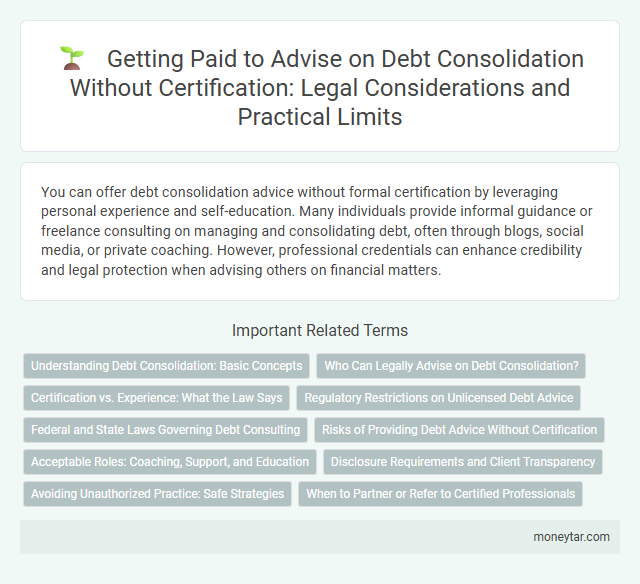 Getting Paid to Advise on Debt Consolidation Without Certification: Legal Considerations and Practical Limits

You can offer debt consolidation advice without formal certification by leveraging personal experience and self-education. Many individuals provide informal guidance or freelance consulting on managing and consolidating debt, often through blogs, social media, or private coaching. However, professional credentials can enhance credibility and legal protection when advising others on financial matters.

Important Related Terms

Understanding Debt Consolidation: Basic Concepts

Who Can Legally Advise on Debt Consolidation?

Certification vs. Experience: What the Law Says

Regulatory Restrictions on Unlicensed Debt Advice

Federal and State Laws Governing Debt Consulting

Risks of Providing Debt Advice Without Certification

Acceptable Roles: Coaching, Support, and Education

Disclosure Requirements and Client Transparency

Avoiding Unauthorized Practice: Safe Strategies

When to Partner or Refer to Certified Professionals

moneytar.com