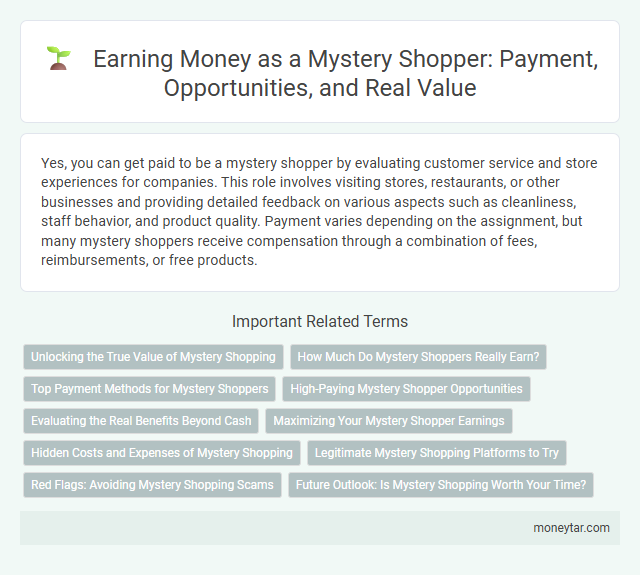 Earning Money as a Mystery Shopper: Payment, Opportunities, and Real Value

Yes, you can get paid to be a mystery shopper by evaluating customer service and store experiences for companies. This role involves visiting stores, restaurants, or other businesses and providing detailed feedback on various aspects such as cleanliness, staff behavior, and product quality. Payment varies depending on the assignment, but many mystery shoppers receive compensation through a combination of fees, reimbursements, or free products.

Important Related Terms

Unlocking the True Value of Mystery Shopping

How Much Do Mystery Shoppers Really Earn?

Top Payment Methods for Mystery Shoppers

High-Paying Mystery Shopper Opportunities

Evaluating the Real Benefits Beyond Cash

Maximizing Your Mystery Shopper Earnings

Hidden Costs and Expenses of Mystery Shopping

Legitimate Mystery Shopping Platforms to Try

Red Flags: Avoiding Mystery Shopping Scams

Future Outlook: Is Mystery Shopping Worth Your Time?

moneytar.com