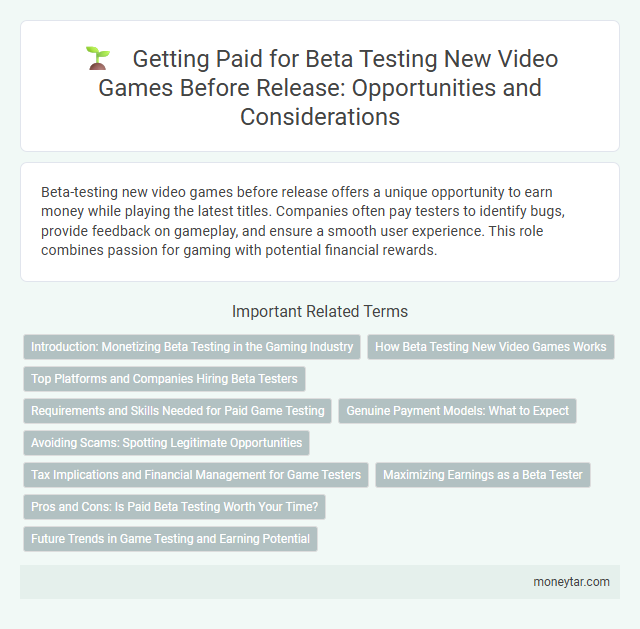 Getting Paid for Beta Testing New Video Games Before Release: Opportunities and Considerations

Beta-testing new video games before release offers a unique opportunity to earn money while playing the latest titles. Companies often pay testers to identify bugs, provide feedback on gameplay, and ensure a smooth user experience. This role combines passion for gaming with potential financial rewards.

Important Related Terms

Introduction: Monetizing Beta Testing in the Gaming Industry

How Beta Testing New Video Games Works

Top Platforms and Companies Hiring Beta Testers

Requirements and Skills Needed for Paid Game Testing

Genuine Payment Models: What to Expect

Avoiding Scams: Spotting Legitimate Opportunities

Tax Implications and Financial Management for Game Testers

Maximizing Earnings as a Beta Tester

Pros and Cons: Is Paid Beta Testing Worth Your Time?

Future Trends in Game Testing and Earning Potential

moneytar.com