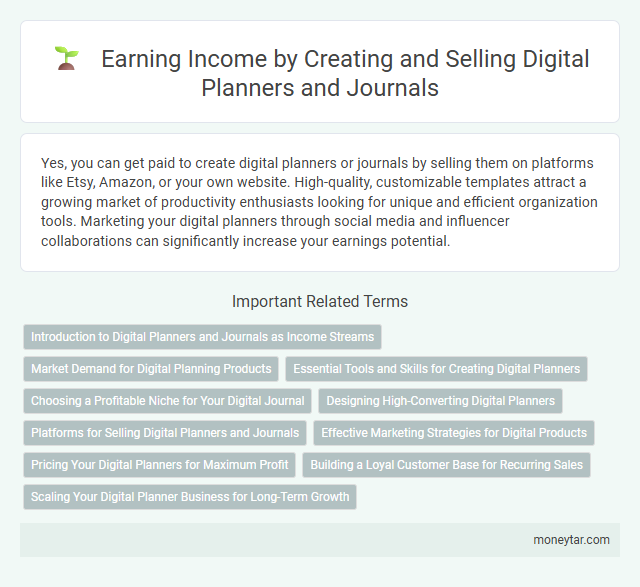 Earning Income by Creating and Selling Digital Planners and Journals

Yes, you can get paid to create digital planners or journals by selling them on platforms like Etsy, Amazon, or your own website. High-quality, customizable templates attract a growing market of productivity enthusiasts looking for unique and efficient organization tools. Marketing your digital planners through social media and influencer collaborations can significantly increase your earnings potential.

Important Related Terms

Introduction to Digital Planners and Journals as Income Streams

Market Demand for Digital Planning Products

Essential Tools and Skills for Creating Digital Planners

Choosing a Profitable Niche for Your Digital Journal

Designing High-Converting Digital Planners

Platforms for Selling Digital Planners and Journals

Effective Marketing Strategies for Digital Products

Pricing Your Digital Planners for Maximum Profit

Building a Loyal Customer Base for Recurring Sales

Scaling Your Digital Planner Business for Long-Term Growth

moneytar.com