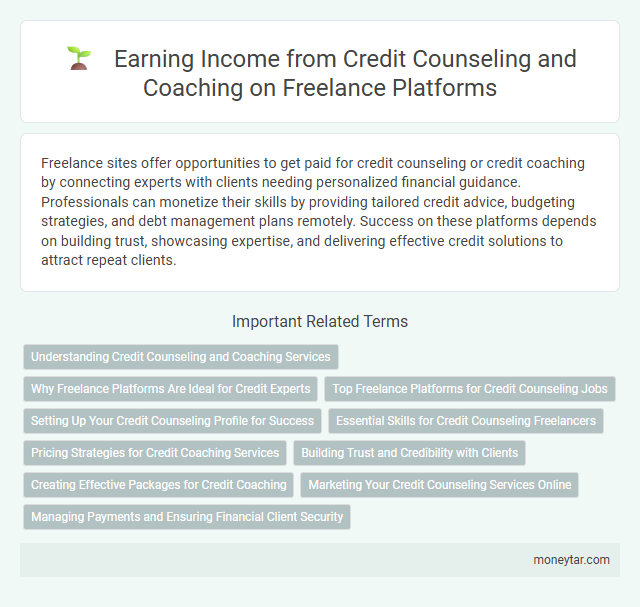 Earning Income from Credit Counseling and Coaching on Freelance Platforms

Freelance sites offer opportunities to get paid for credit counseling or credit coaching by connecting experts with clients needing personalized financial guidance. Professionals can monetize their skills by providing tailored credit advice, budgeting strategies, and debt management plans remotely. Success on these platforms depends on building trust, showcasing expertise, and delivering effective credit solutions to attract repeat clients.

Important Related Terms

Understanding Credit Counseling and Coaching Services

Why Freelance Platforms Are Ideal for Credit Experts

Top Freelance Platforms for Credit Counseling Jobs

Setting Up Your Credit Counseling Profile for Success

Essential Skills for Credit Counseling Freelancers

Pricing Strategies for Credit Coaching Services

Building Trust and Credibility with Clients

Creating Effective Packages for Credit Coaching

Marketing Your Credit Counseling Services Online

Managing Payments and Ensuring Financial Client Security

moneytar.com