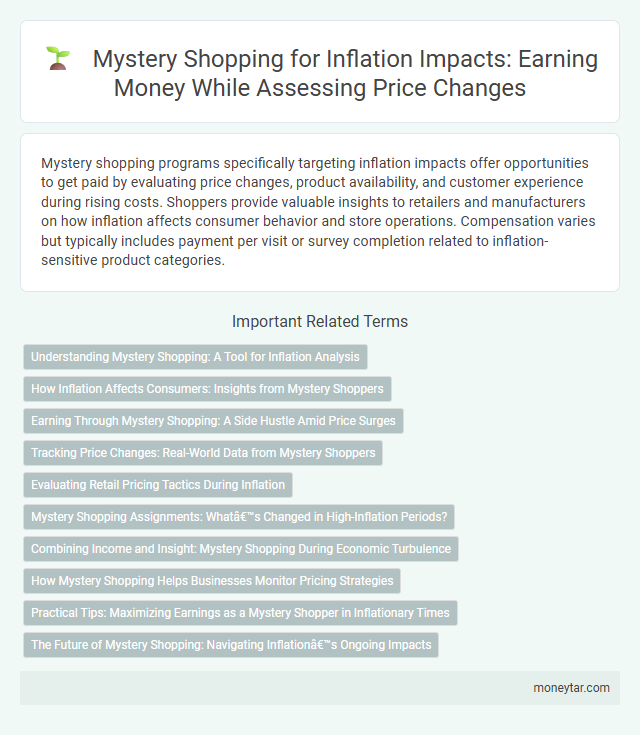 Mystery Shopping for Inflation Impacts: Earning Money While Assessing Price Changes

Mystery shopping programs specifically targeting inflation impacts offer opportunities to get paid by evaluating price changes, product availability, and customer experience during rising costs. Shoppers provide valuable insights to retailers and manufacturers on how inflation affects consumer behavior and store operations. Compensation varies but typically includes payment per visit or survey completion related to inflation-sensitive product categories.

Important Related Terms

Understanding Mystery Shopping: A Tool for Inflation Analysis

How Inflation Affects Consumers: Insights from Mystery Shoppers

Earning Through Mystery Shopping: A Side Hustle Amid Price Surges

Tracking Price Changes: Real-World Data from Mystery Shoppers

Evaluating Retail Pricing Tactics During Inflation

Mystery Shopping Assignments: Whatâ€™s Changed in High-Inflation Periods?

Combining Income and Insight: Mystery Shopping During Economic Turbulence

How Mystery Shopping Helps Businesses Monitor Pricing Strategies

Practical Tips: Maximizing Earnings as a Mystery Shopper in Inflationary Times

The Future of Mystery Shopping: Navigating Inflationâ€™s Ongoing Impacts

moneytar.com