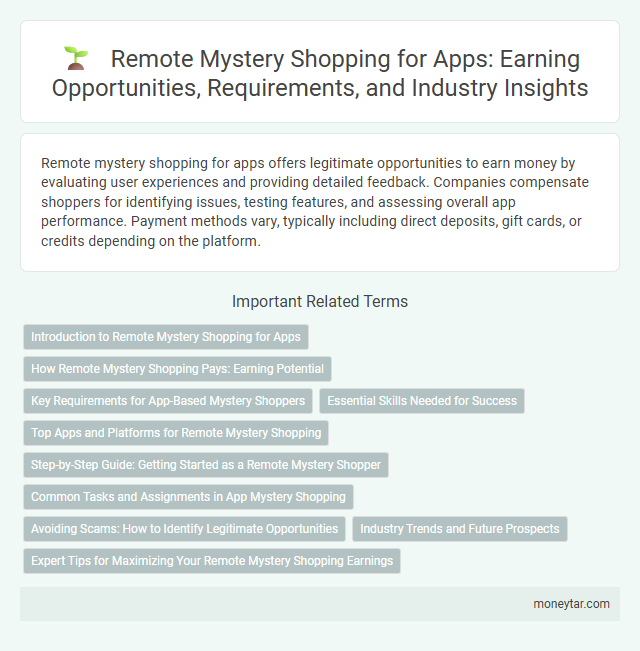 Remote Mystery Shopping for Apps: Earning Opportunities, Requirements, and Industry Insights

Remote mystery shopping for apps offers legitimate opportunities to earn money by evaluating user experiences and providing detailed feedback. Companies compensate shoppers for identifying issues, testing features, and assessing overall app performance. Payment methods vary, typically including direct deposits, gift cards, or credits depending on the platform.

Important Related Terms

Introduction to Remote Mystery Shopping for Apps

How Remote Mystery Shopping Pays: Earning Potential

Key Requirements for App-Based Mystery Shoppers

Essential Skills Needed for Success

Top Apps and Platforms for Remote Mystery Shopping

Step-by-Step Guide: Getting Started as a Remote Mystery Shopper

Common Tasks and Assignments in App Mystery Shopping

Avoiding Scams: How to Identify Legitimate Opportunities

Industry Trends and Future Prospects

Expert Tips for Maximizing Your Remote Mystery Shopping Earnings

moneytar.com