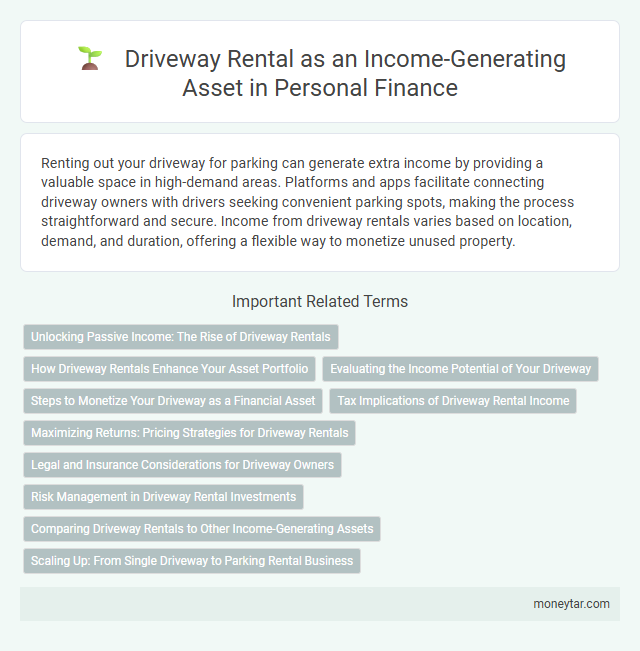 Driveway Rental as an Income-Generating Asset in Personal Finance

Renting out your driveway for parking can generate extra income by providing a valuable space in high-demand areas. Platforms and apps facilitate connecting driveway owners with drivers seeking convenient parking spots, making the process straightforward and secure. Income from driveway rentals varies based on location, demand, and duration, offering a flexible way to monetize unused property.

Important Related Terms

Unlocking Passive Income: The Rise of Driveway Rentals

How Driveway Rentals Enhance Your Asset Portfolio

Evaluating the Income Potential of Your Driveway

Steps to Monetize Your Driveway as a Financial Asset

Tax Implications of Driveway Rental Income

Maximizing Returns: Pricing Strategies for Driveway Rentals

Legal and Insurance Considerations for Driveway Owners

Risk Management in Driveway Rental Investments

Comparing Driveway Rentals to Other Income-Generating Assets

Scaling Up: From Single Driveway to Parking Rental Business

moneytar.com