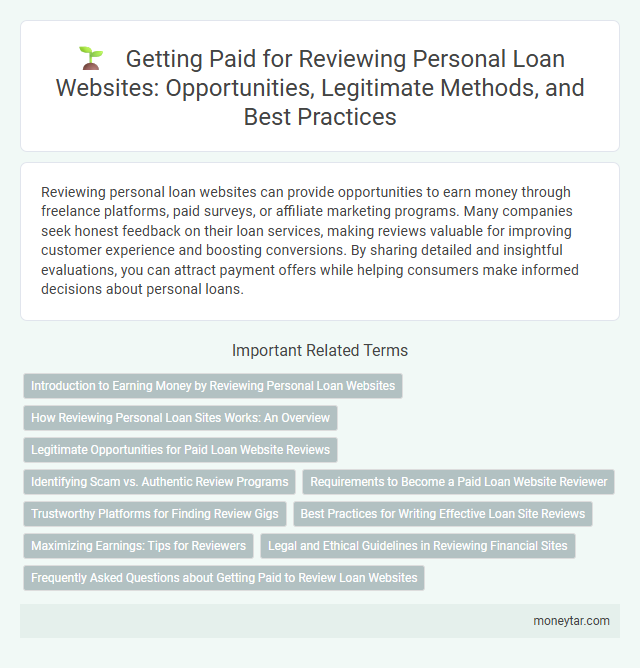 Getting Paid for Reviewing Personal Loan Websites: Opportunities, Legitimate Methods, and Best Practices

Reviewing personal loan websites can provide opportunities to earn money through freelance platforms, paid surveys, or affiliate marketing programs. Many companies seek honest feedback on their loan services, making reviews valuable for improving customer experience and boosting conversions. By sharing detailed and insightful evaluations, you can attract payment offers while helping consumers make informed decisions about personal loans.

Important Related Terms

Introduction to Earning Money by Reviewing Personal Loan Websites

How Reviewing Personal Loan Sites Works: An Overview

Legitimate Opportunities for Paid Loan Website Reviews

Identifying Scam vs. Authentic Review Programs

Requirements to Become a Paid Loan Website Reviewer

Trustworthy Platforms for Finding Review Gigs

Best Practices for Writing Effective Loan Site Reviews

Maximizing Earnings: Tips for Reviewers

Legal and Ethical Guidelines in Reviewing Financial Sites

Frequently Asked Questions about Getting Paid to Review Loan Websites

moneytar.com