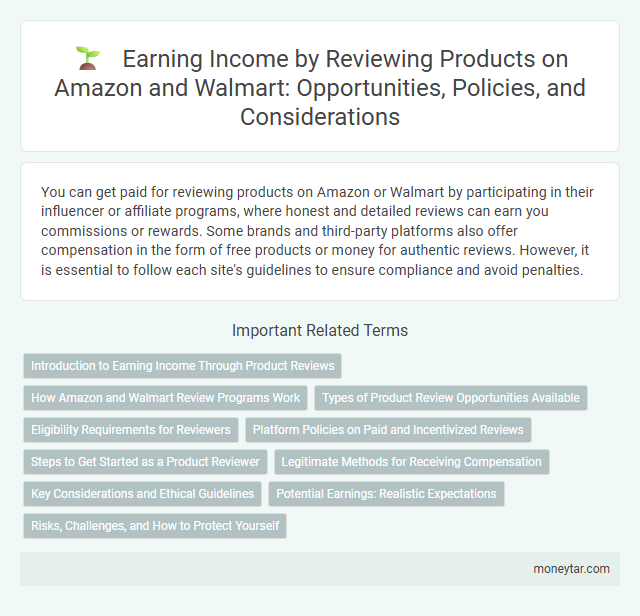 Earning Income by Reviewing Products on Amazon and Walmart: Opportunities, Policies, and Considerations

You can get paid for reviewing products on Amazon or Walmart by participating in their influencer or affiliate programs, where honest and detailed reviews can earn you commissions or rewards. Some brands and third-party platforms also offer compensation in the form of free products or money for authentic reviews. However, it is essential to follow each site's guidelines to ensure compliance and avoid penalties.

Important Related Terms

Introduction to Earning Income Through Product Reviews

How Amazon and Walmart Review Programs Work

Types of Product Review Opportunities Available

Eligibility Requirements for Reviewers

Platform Policies on Paid and Incentivized Reviews

Steps to Get Started as a Product Reviewer

Legitimate Methods for Receiving Compensation

Key Considerations and Ethical Guidelines

Potential Earnings: Realistic Expectations

Risks, Challenges, and How to Protect Yourself

moneytar.com