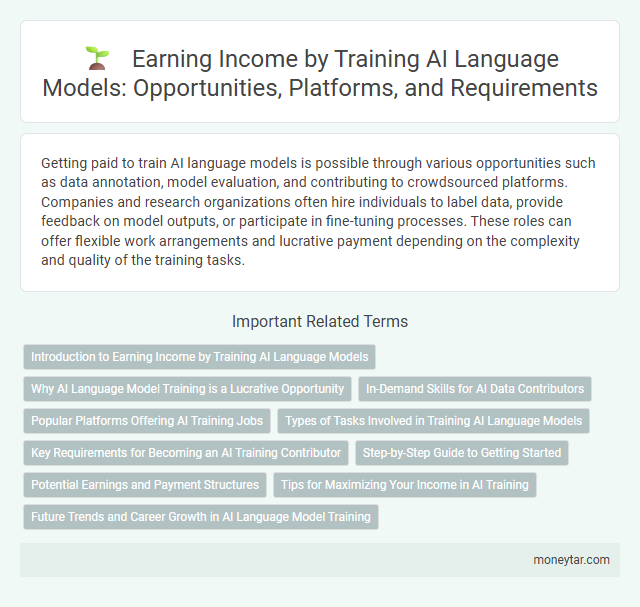 Earning Income by Training AI Language Models: Opportunities, Platforms, and Requirements

Getting paid to train AI language models is possible through various opportunities such as data annotation, model evaluation, and contributing to crowdsourced platforms. Companies and research organizations often hire individuals to label data, provide feedback on model outputs, or participate in fine-tuning processes. These roles can offer flexible work arrangements and lucrative payment depending on the complexity and quality of the training tasks.

Important Related Terms

Introduction to Earning Income by Training AI Language Models

Why AI Language Model Training is a Lucrative Opportunity

In-Demand Skills for AI Data Contributors

Popular Platforms Offering AI Training Jobs

Types of Tasks Involved in Training AI Language Models

Key Requirements for Becoming an AI Training Contributor

Step-by-Step Guide to Getting Started

Potential Earnings and Payment Structures

Tips for Maximizing Your Income in AI Training

Future Trends and Career Growth in AI Language Model Training

moneytar.com