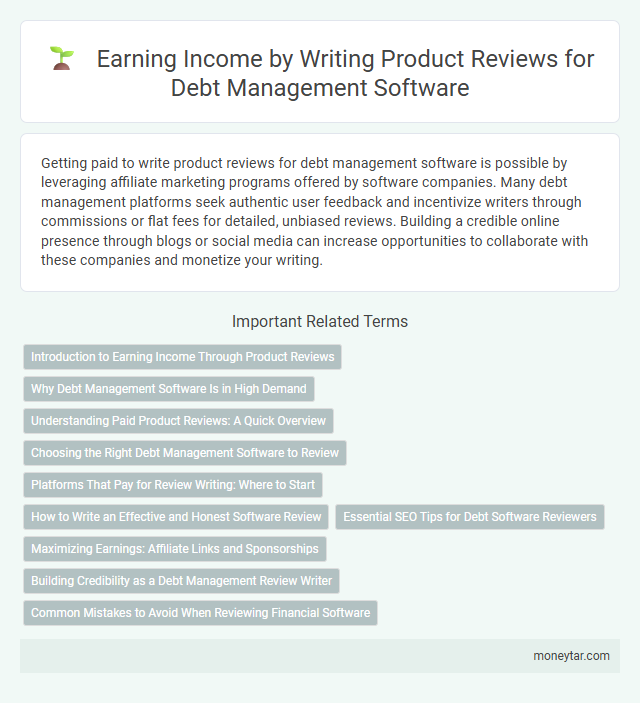 Earning Income by Writing Product Reviews for Debt Management Software

Getting paid to write product reviews for debt management software is possible by leveraging affiliate marketing programs offered by software companies. Many debt management platforms seek authentic user feedback and incentivize writers through commissions or flat fees for detailed, unbiased reviews. Building a credible online presence through blogs or social media can increase opportunities to collaborate with these companies and monetize your writing.

Important Related Terms

Introduction to Earning Income Through Product Reviews

Why Debt Management Software Is in High Demand

Understanding Paid Product Reviews: A Quick Overview

Choosing the Right Debt Management Software to Review

Platforms That Pay for Review Writing: Where to Start

How to Write an Effective and Honest Software Review

Essential SEO Tips for Debt Software Reviewers

Maximizing Earnings: Affiliate Links and Sponsorships

Building Credibility as a Debt Management Review Writer

Common Mistakes to Avoid When Reviewing Financial Software

moneytar.com